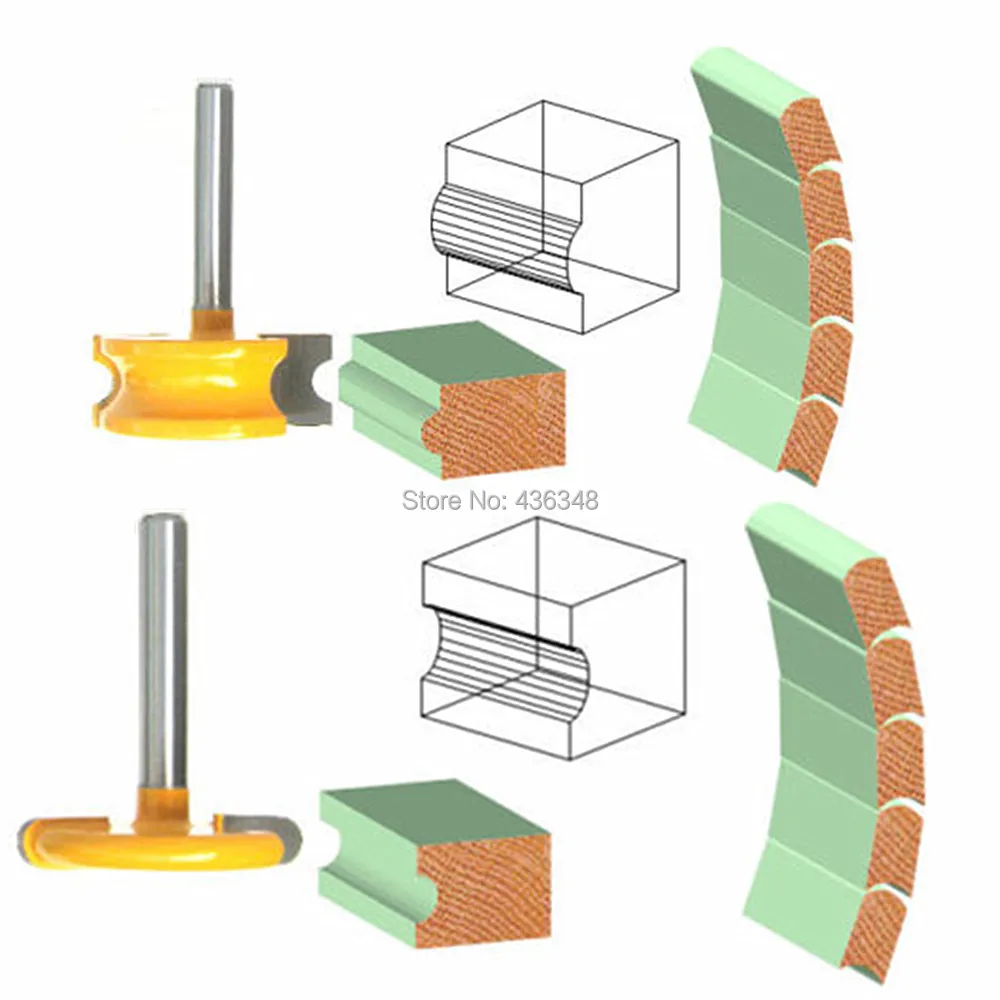 Store No: 436348