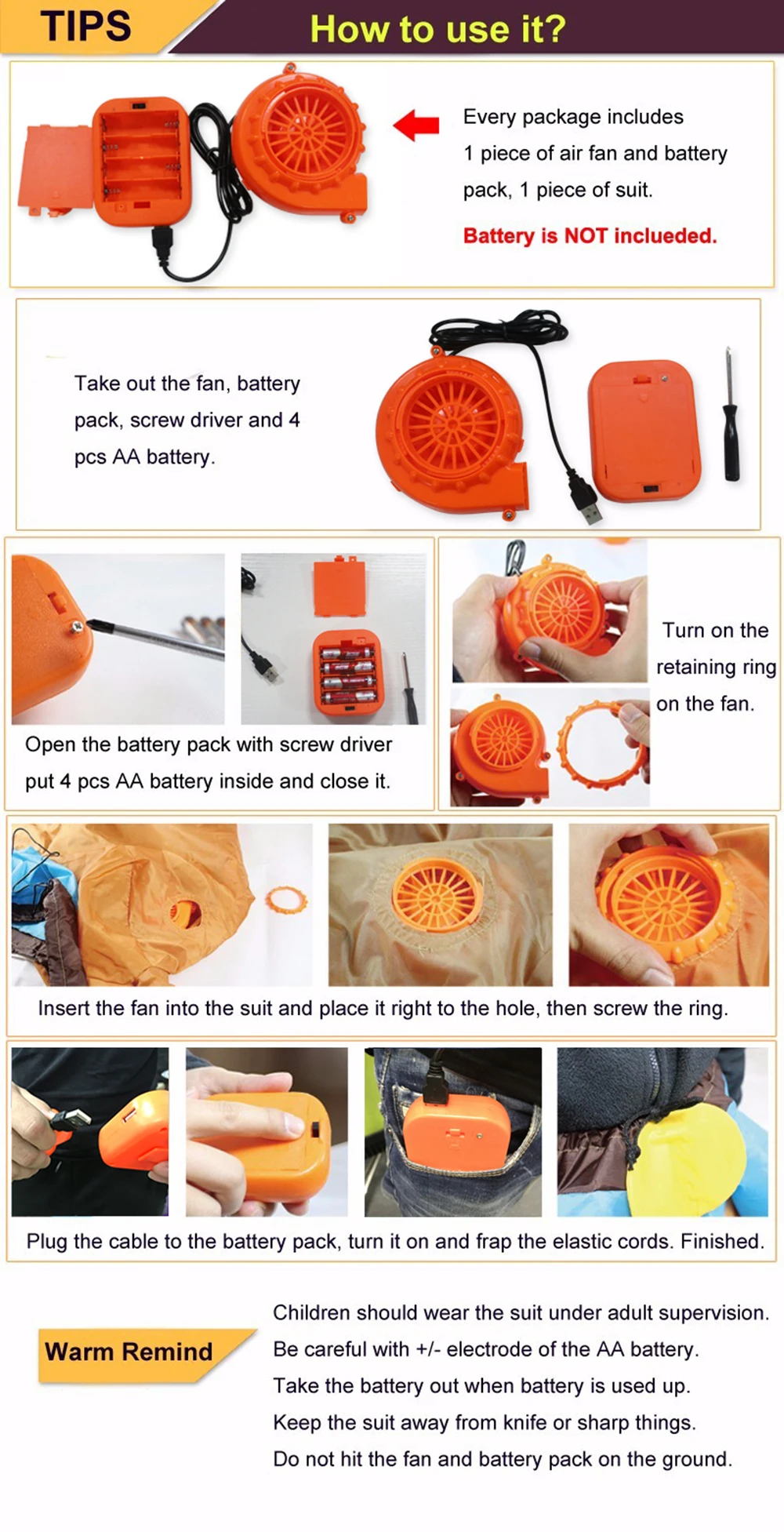 TIPS

How to use it?

Every package includes 1 piece of air fan and battery pack, 1 piece of suit.

Battery is NOT inclueded.

Take out the fan, battery pack, screw driver and 4 pcs AA battery.

Open the battery pack with screw driver put 4 pcs AA battery inside and close it.

Turn on the retaining ring on the fan.

Insert the fan into the suit and place it right to the hole, then screw the ring.

Plug the cable to the battery pack, turn it on and frap the elastic cords. Finished.

Warm Remind

Children should wear the suit under adult supervision.
Be careful with +/- electrode of the AA battery.
Take the battery out when battery is used up.
Keep the suit away from knife or sharp things.
Do not hit the fan and battery pack on the ground.