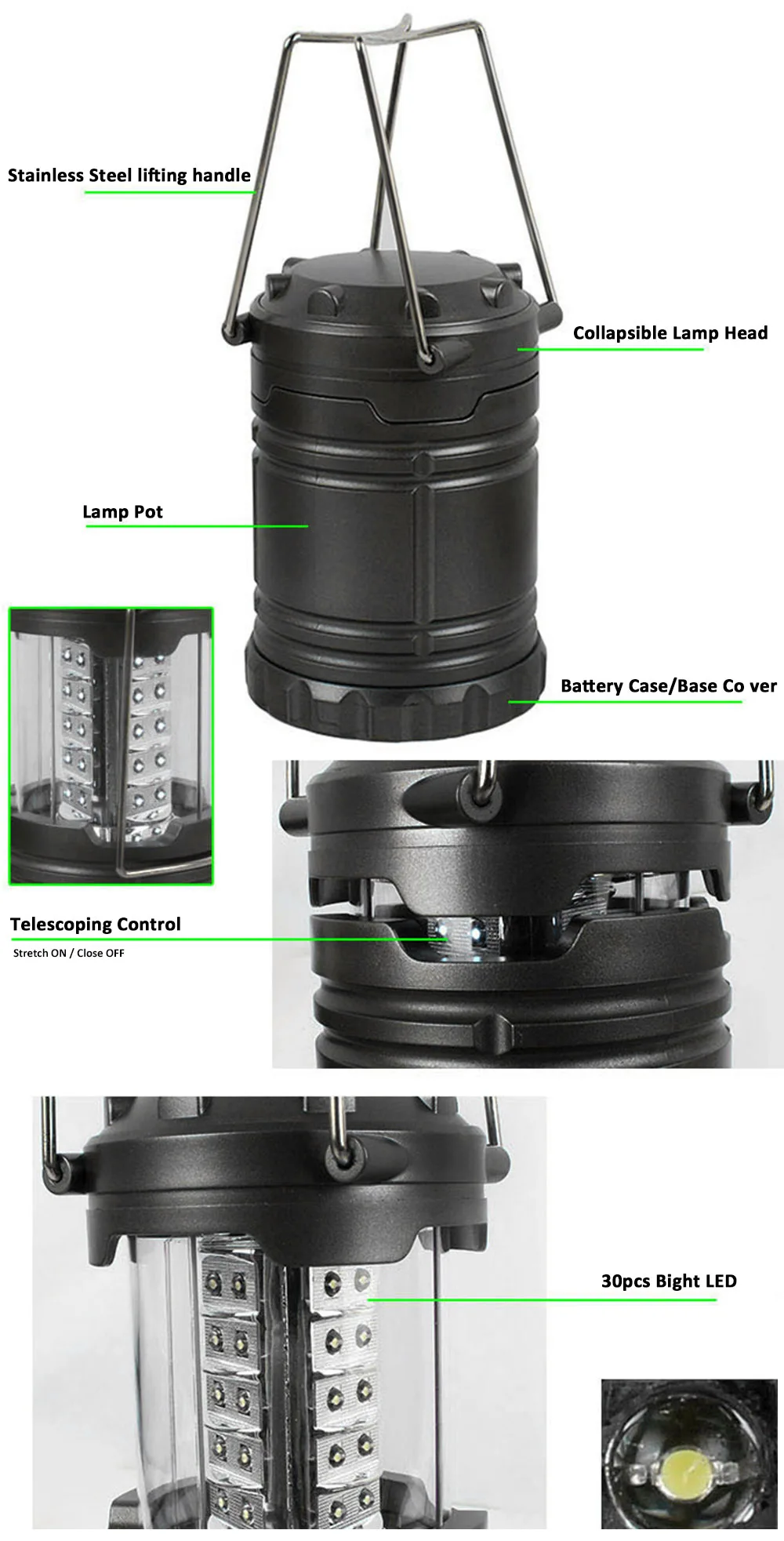 Stainless Steel lifting handle

Collapsible Lamp Head

Lamp Pot

Battery Case/Base Co ver

Telescoping Control

Stretch ON / Close OFF

30pcs Bight LED