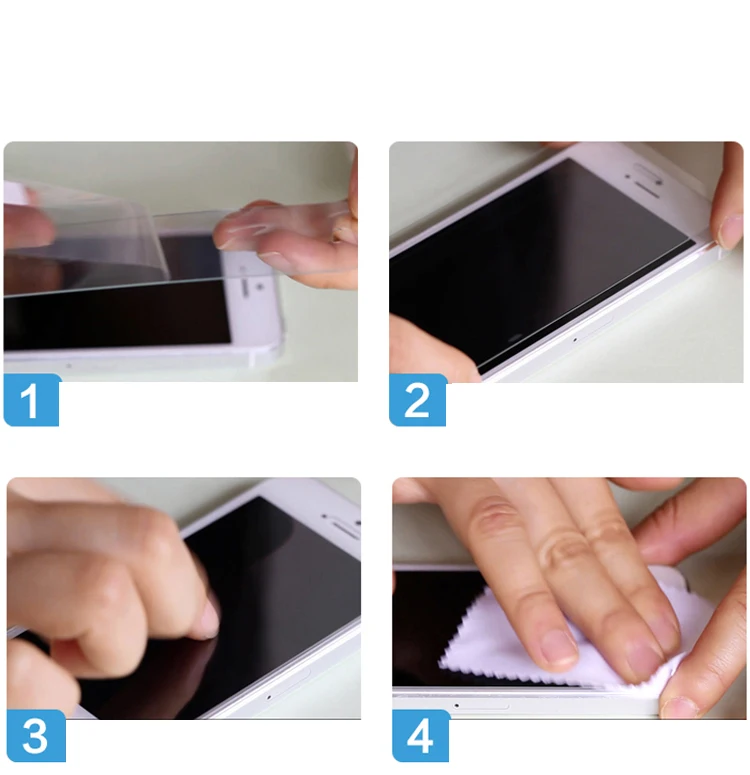 1

2

3

4