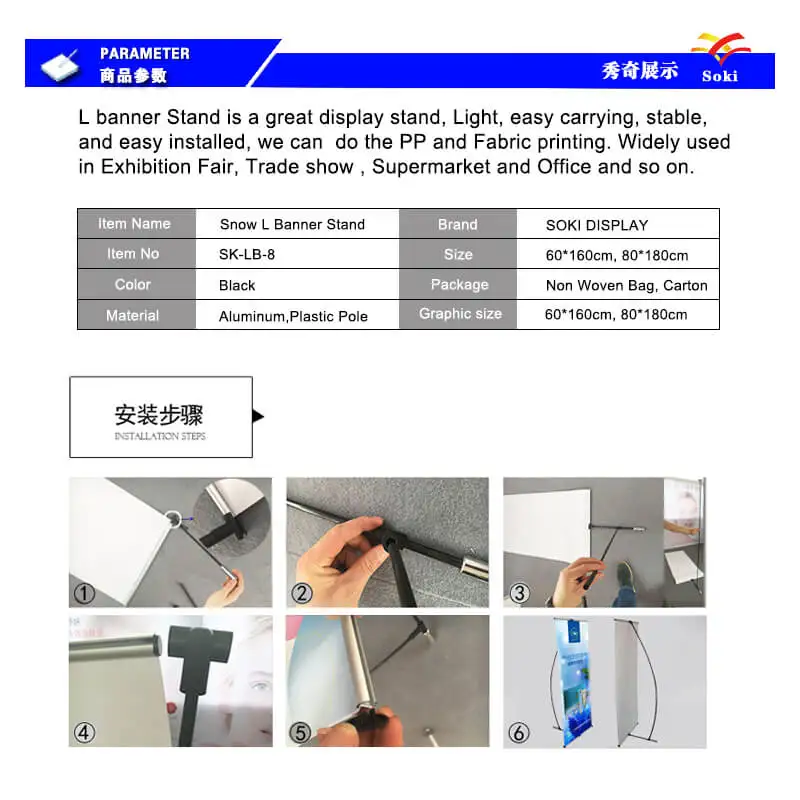 PARAMETER
商品参数

秀奇展示 Soki

L banner Stand is a great display stand, Light, easy carrying, stable, and easy installed, we can do the PP and Fabric printing. Widely used in Exhibition Fair, Trade show , Supermarket and Office and so on.

| Item Name | Snow L Banner Stand | Brand | SOKI DISPLAY |
|---|---|---|---|
| Item No | SK-LB-8 | Size | 60*160cm, 80*180cm |
| Color | Black | Package | Non Woven Bag, Carton |
| Material | Aluminum,Plastic Pole | Graphic size | 60*160cm, 80*180cm |

安装步骤
INSTALLATION STEPS

①
②
③
④
⑤
⑥