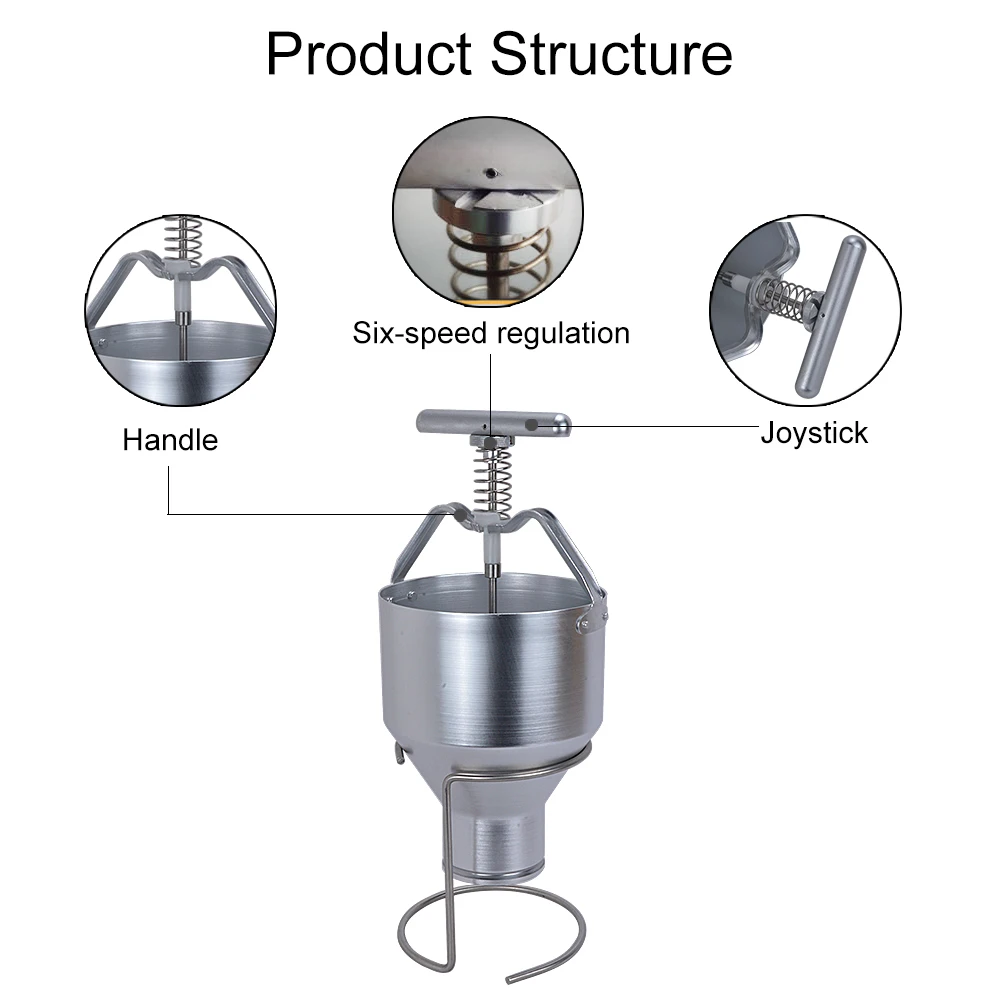 Product Structure

Six-speed regulation

Handle

Joystick