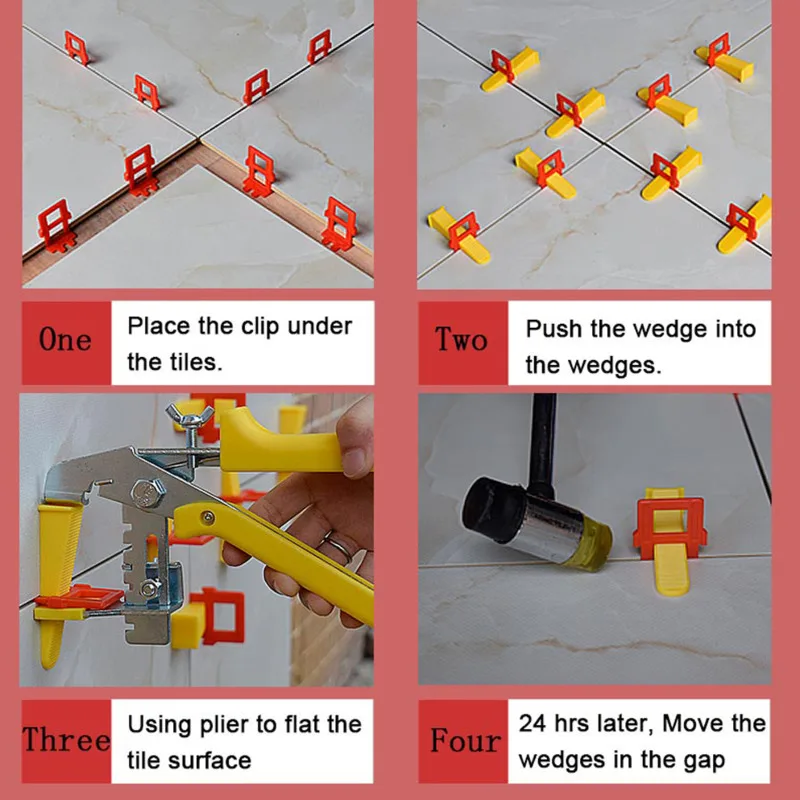 One

Place the clip under the tiles.

Two

Push the wedge into the wedges.

Three

Using plier to flat the tile surface

Four

24 hrs later, Move the wedges in the gap