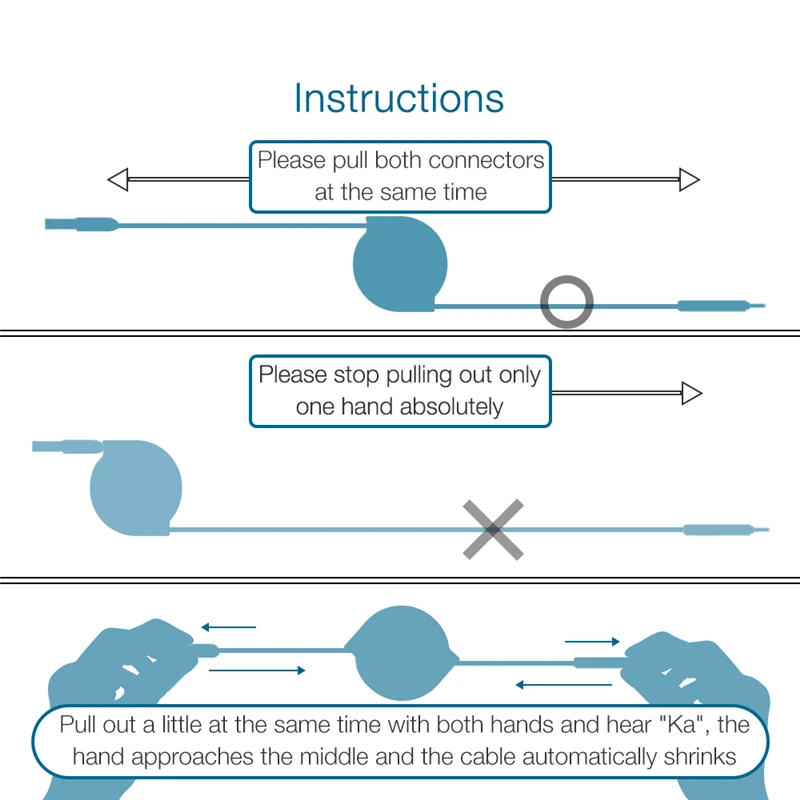 Instructions

Please pull both connectors at the same time

Please stop pulling out only one hand absolutely

Pull out a little at the same time with both hands and hear "Ka", the hand approaches the middle and the cable automatically shrinks