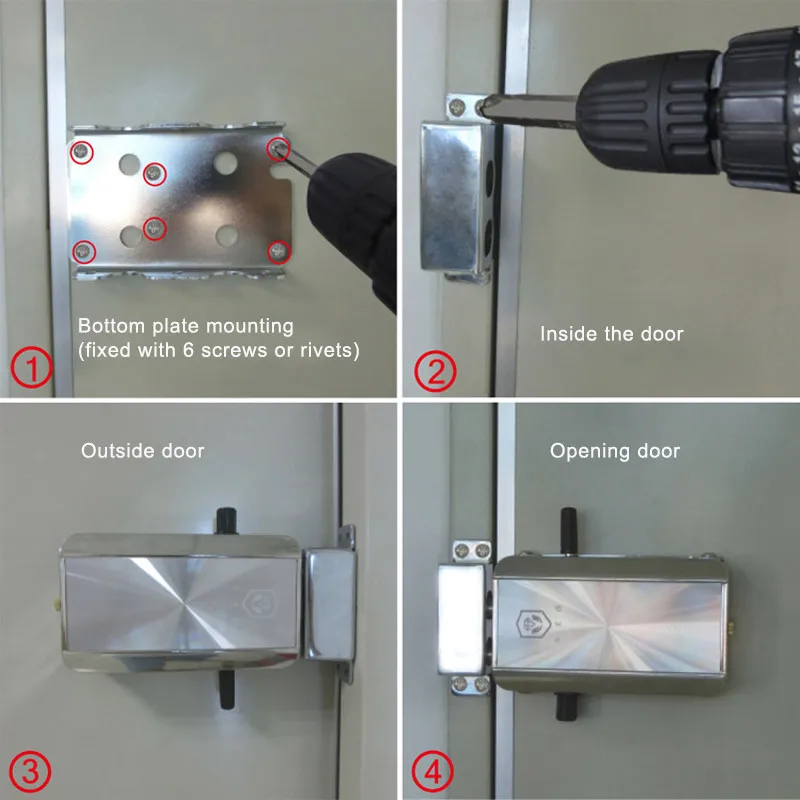 Bottom plate mounting
(fixed with 6 screws or rivets)

1

Inside the door

2

Outside door

3

Opening door

4