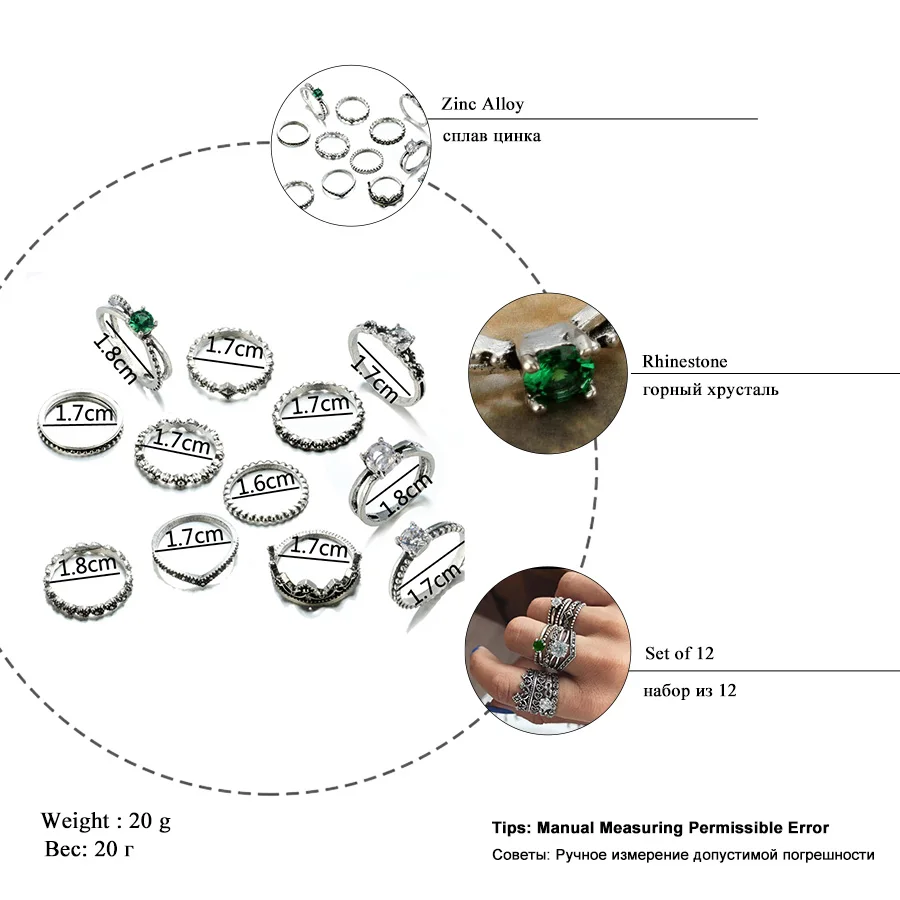 Zinc Alloy
сплав цинка

1.8cm
1.7cm
1.7cm
1.7cm
1.7cm
1.7cm
1.6cm
1.8cm
1.8cm
1.7cm
1.7cm
1.7cm

Rhinestone
горный хрусталь

Set of 12
набор из 12

Weight : 20 g
Вес: 20 г

Tips: Manual Measuring Permissible Error
Советы: Ручное измерение допустимой погрешности