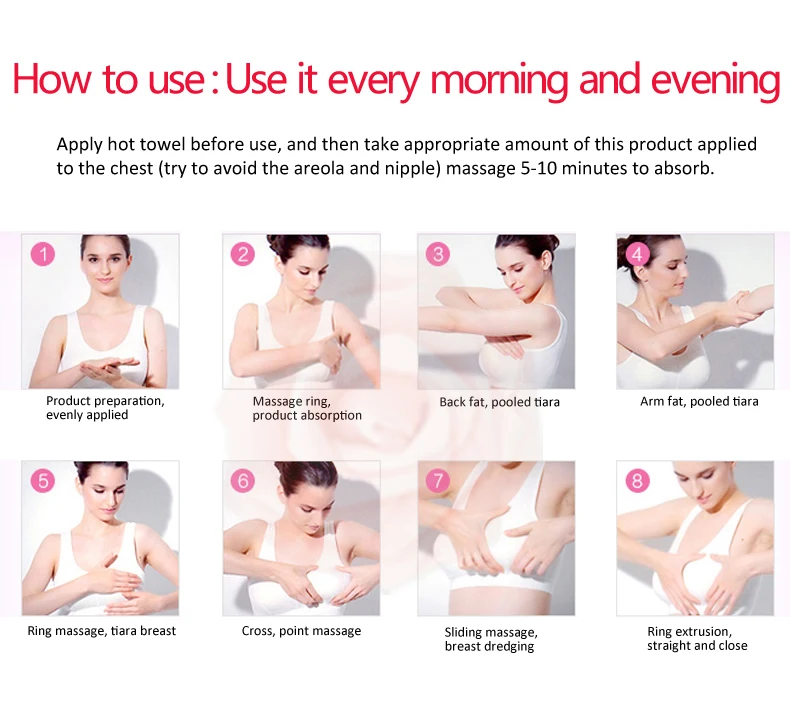 How to use : Use it every morning and evening

Apply hot towel before use, and then take appropriate amount of this product applied to the chest (try to avoid the areola and nipple) massage 5-10 minutes to absorb.

1
Product preparation, evenly applied

2
Massage ring, product absorption

3
Back fat, pooled tiara

4
Arm fat, pooled tiara

5
Ring massage, tiara breast

6
Cross, point massage

7
Sliding massage, breast dredging

8
Ring extrusion, straight and close