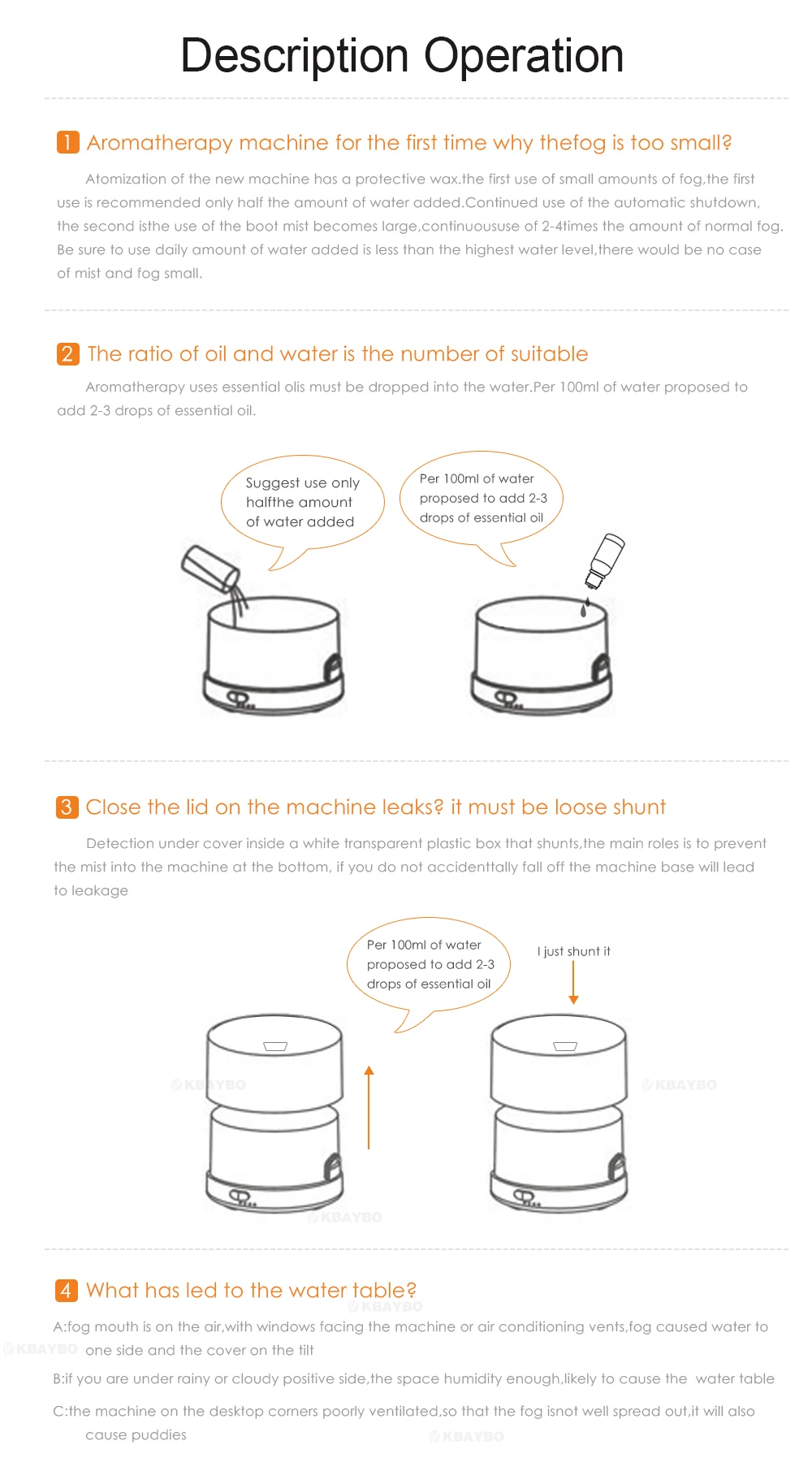 Description Operation

1 Aromatherapy machine for the first time why thefog is too small?

Atomization of the new machine has a protective wax.the first use of small amounts of fog,the first use is recommended only half the amount of water added.Continued use of the automatic shutdown, the second isthe use of the boot mist becomes large,continuoususe of 2-4times the amount of normal fog. Be sure to use daily amount of water added is less than the highest water level,there would be no case of mist and fog small.

2 The ratio of oil and water is the number of suitable

Aromatherapy uses essential olis must be dropped into the water.Per 100ml of water proposed to add 2-3 drops of essential oil.

Suggest use only halfthe amount of water added

Per 100ml of water proposed to add 2-3 drops of essential oil

3 Close the lid on the machine leaks? it must be loose shunt

Detection under cover inside a white transparent plastic box that shunts,the main roles is to prevent the mist into the machine at the bottom, if you do not accidenttally fall off the machine base will lead to leakage

Per 100ml of water proposed to add 2-3 drops of essential oil

I just shunt it

KBAYBO

KBAYBO

KBAYBO

4 What has led to the water table?

KBAYBO

A:fog mouth is on the air,with windows facing the machine or air conditioning vents,fog caused water to one side and the cover on the tilt

KBAYBO

B:if you are under rainy or cloudy positive side,the space humidity enough,likely to cause the water table

C:the machine on the desktop corners poorly ventilated,so that the fog isnot well spread out,it will also cause puddies

KBAYBO