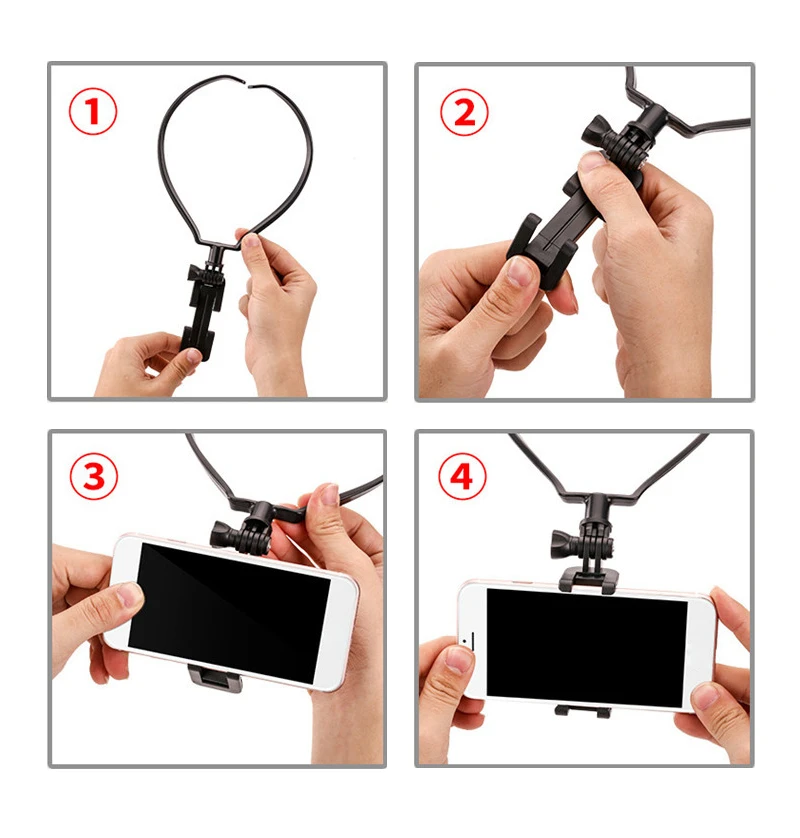 1

2

3

4