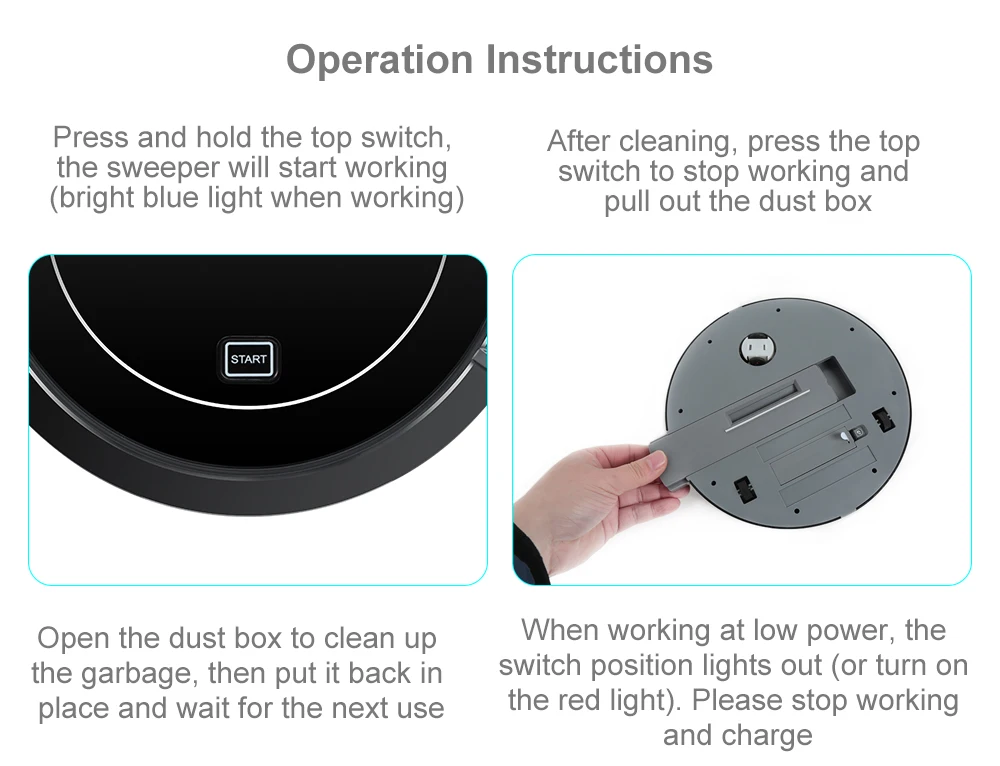 Operation Instructions

Press and hold the top switch, the sweeper will start working (bright blue light when working)

After cleaning, press the top switch to stop working and pull out the dust box

START

Open the dust box to clean up the garbage, then put it back in place and wait for the next use

When working at low power, the switch position lights out (or turn on the red light). Please stop working and charge