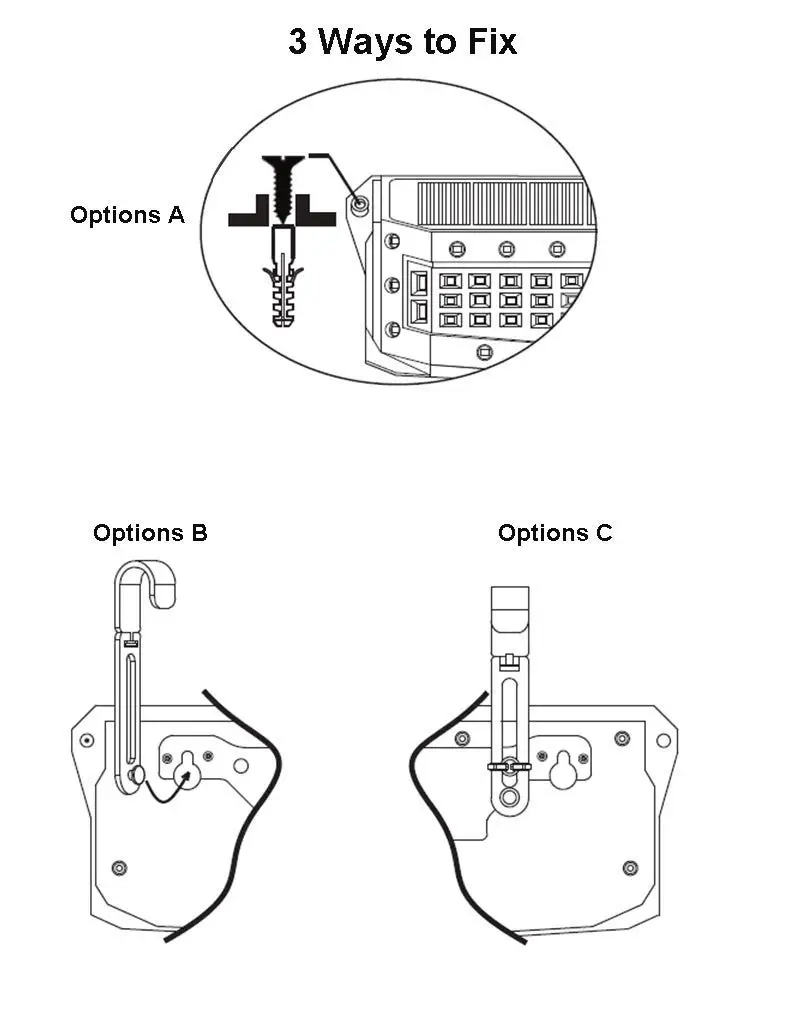 3 Ways to Fix

Options A

Options B

Options C