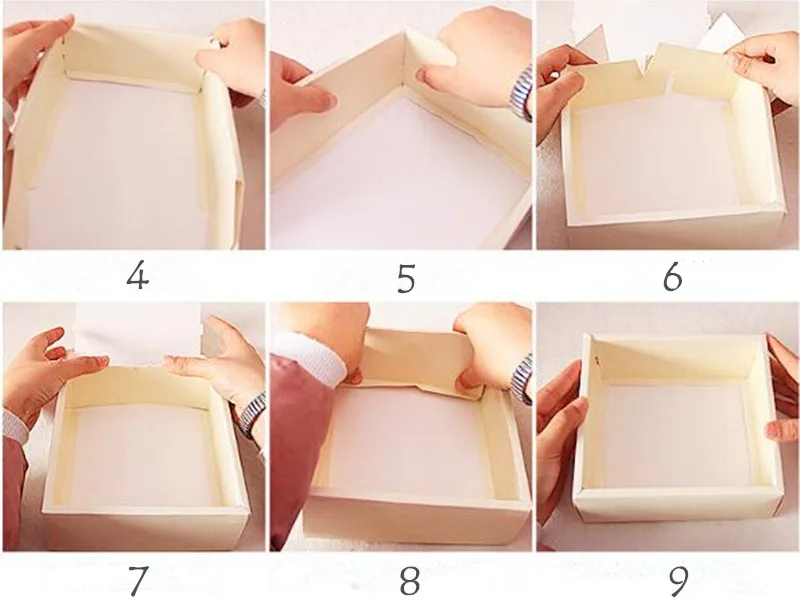 4

5

6

7

8

9