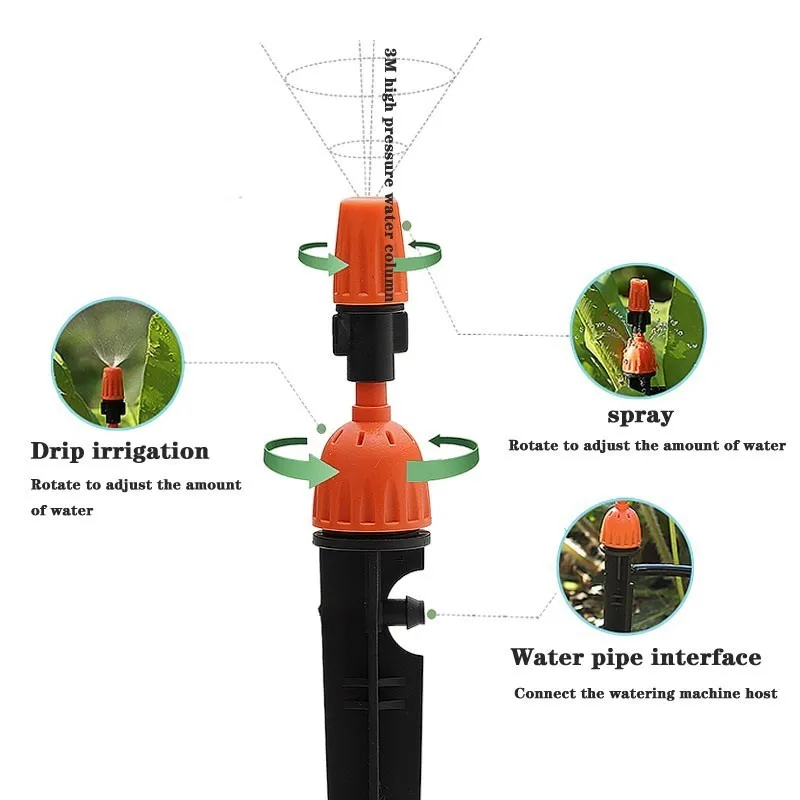 3M high pressure water column

Drip irrigation

Rotate to adjust the amount of water

spray

Rotate to adjust the amount of water

Water pipe interface

Connect the watering machine host