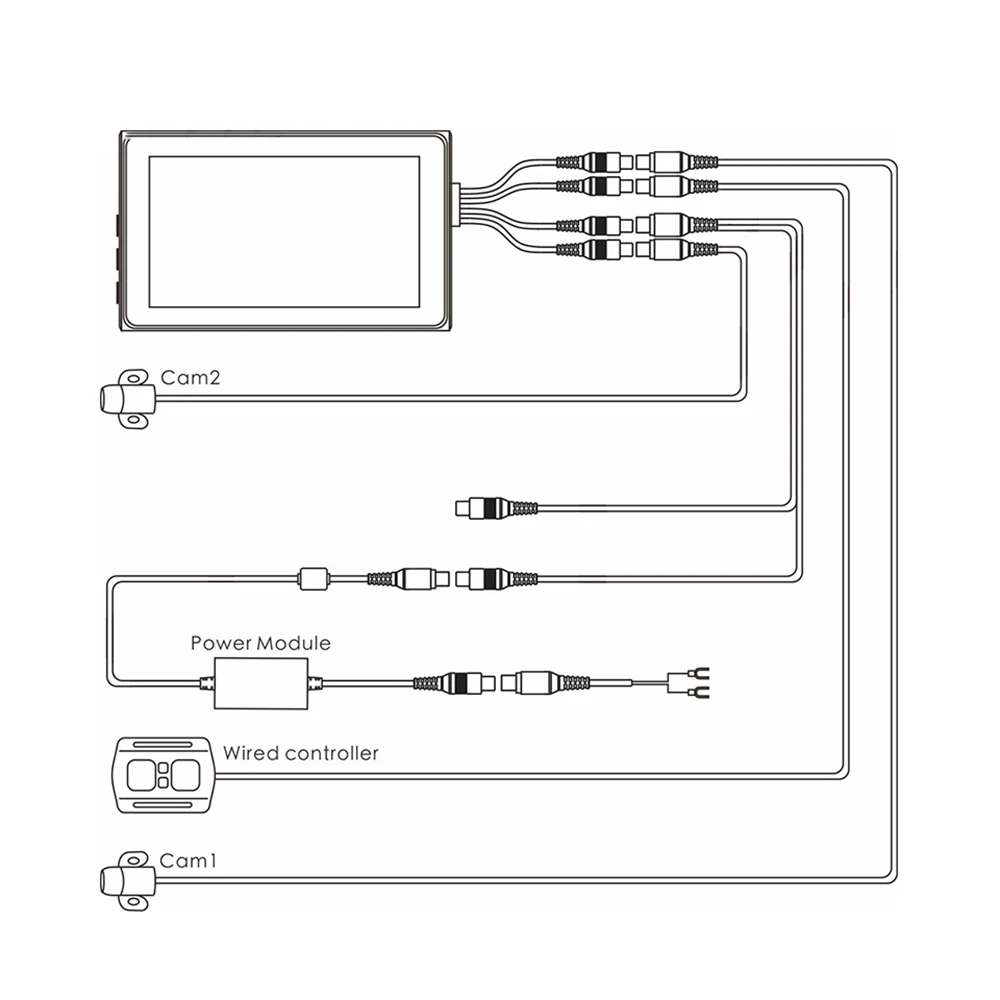 Cam2

Power Module

Wired controller

Cam1