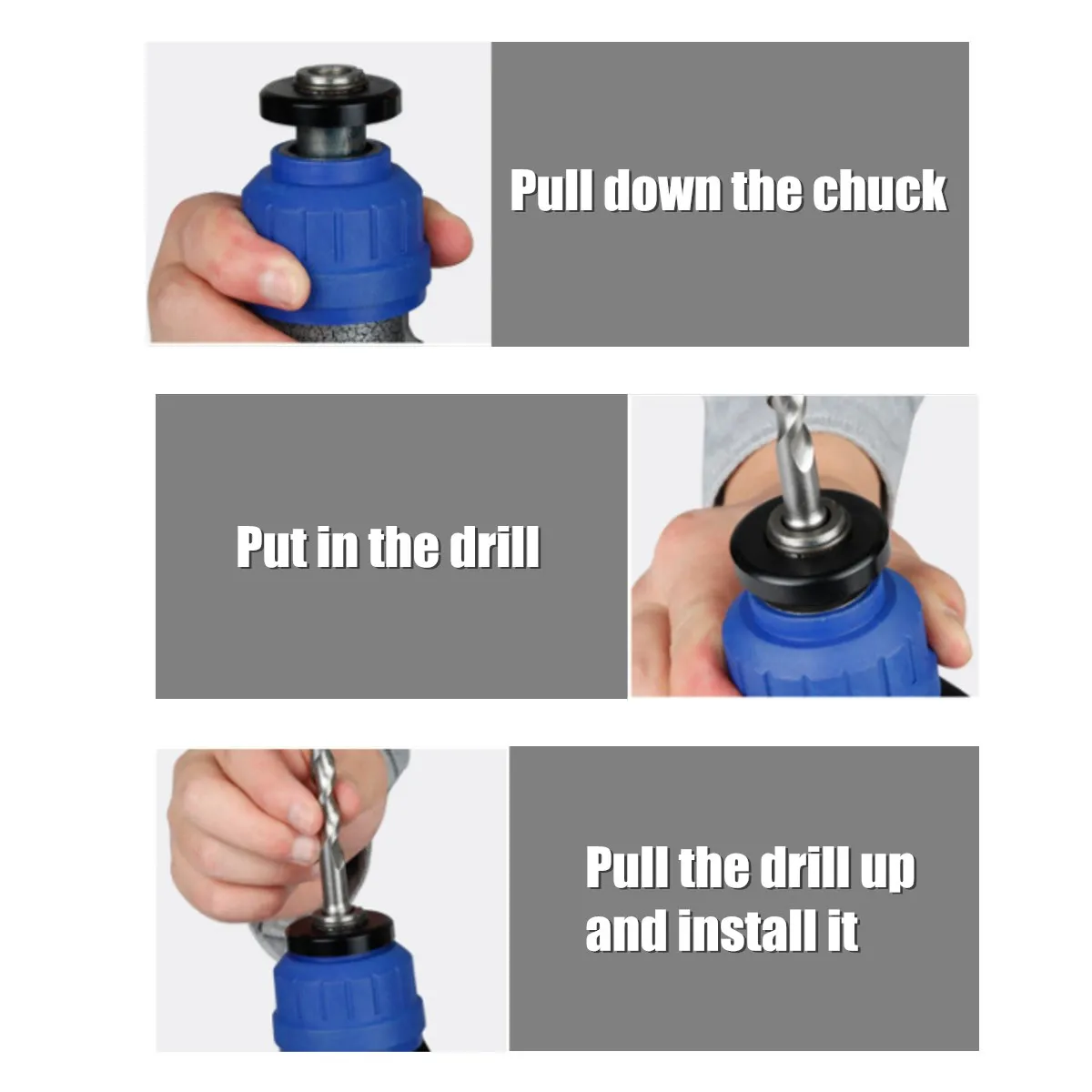 Pull down the chuck

Put in the drill

Pull the drill up and install it