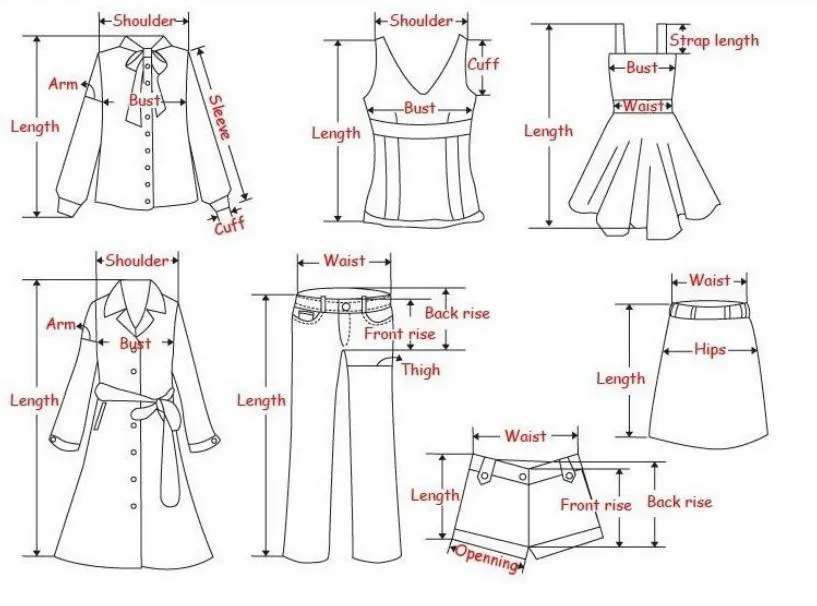 Shoulder
Arm
Bust
Sleeve
Length
Cuff

Shoulder
Cuff
Bust
Length

Strap length
Bust
Waist
Length

Shoulder
Arm
Bust
Length

Waist
Back rise
Front rise
Thigh
Length

Waist
Hips
Length

Waist
Length
Front rise
Back rise
Openning