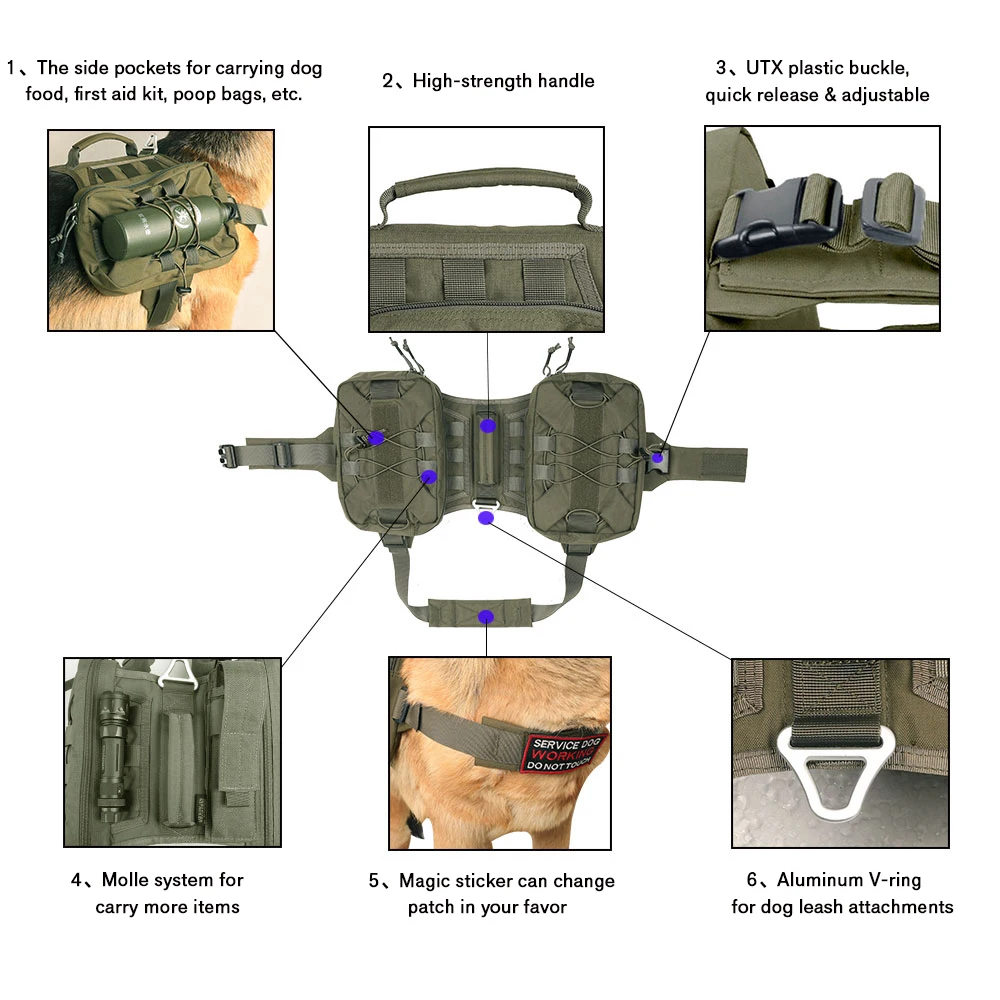 1、The side pockets for carrying dog food, first aid kit, poop bags, etc.

2、High-strength handle

3、UTX plastic buckle, quick release & adjustable

SERVICE DOG
WORKING
DO NOT TOUCH

4、Molle system for carry more items

5、Magic sticker can change patch in your favor

6、Aluminum V-ring for dog leash attachments