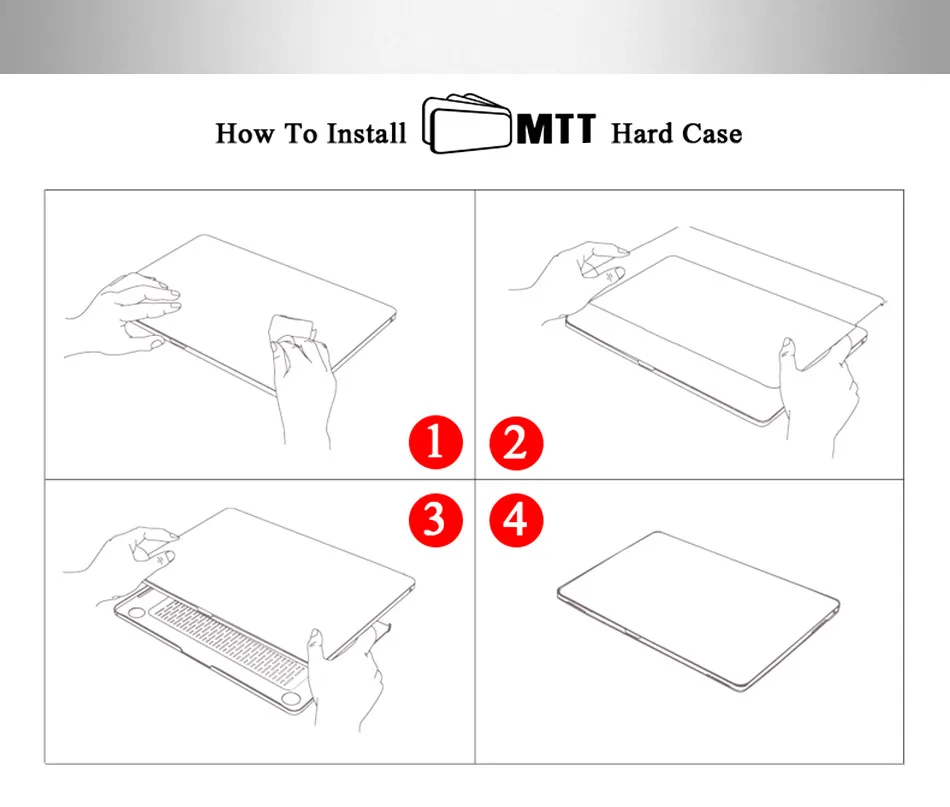 How To Install MTT Hard Case

1

2

3

4