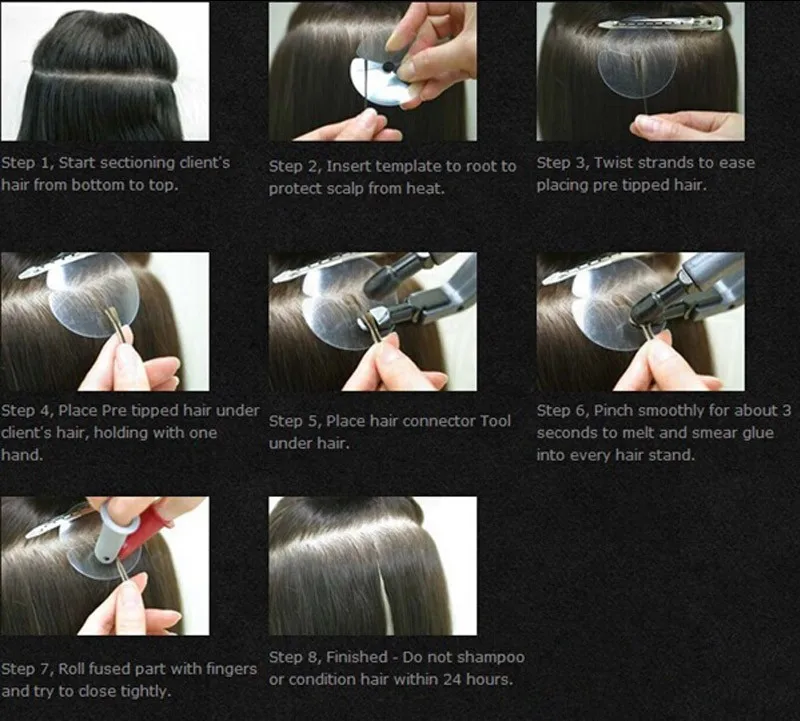 Step 1, Start sectioning client's hair from bottom to top.

Step 2, Insert template to root to protect scalp from heat.

Step 3, Twist strands to ease placing pre tipped hair.

Step 4, Place Pre tipped hair under client's hair, holding with one hand.

Step 5, Place hair connector Tool under hair.

Step 6, Pinch smoothly for about 3 seconds to melt and smear glue into every hair stand.

Step 7, Roll fused part with fingers and try to close tightly.

Step 8, Finished - Do not shampoo or condition hair within 24 hours.