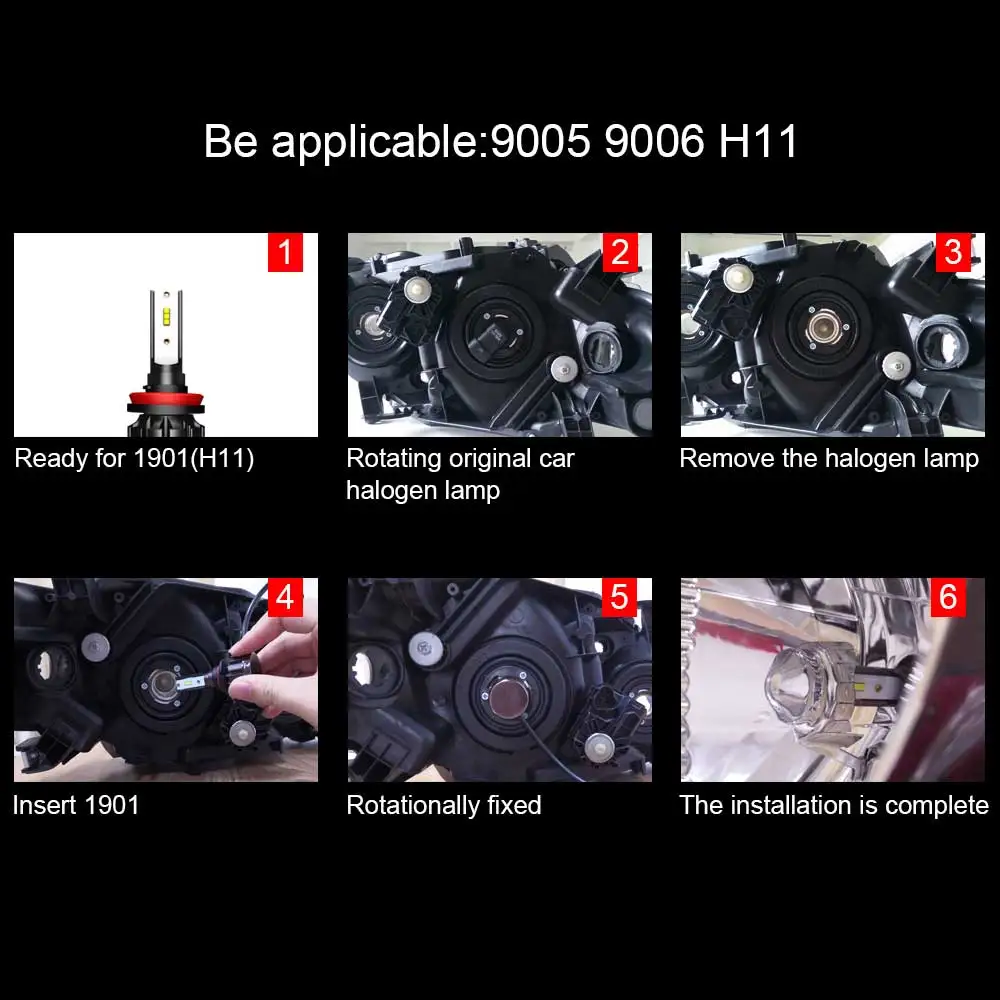 Be applicable:9005 9006 H11

1
Ready for 1901(H11)

2
Rotating original car halogen lamp

3
Remove the halogen lamp

4
Insert 1901

5
Rotationally fixed

6
The installation is complete