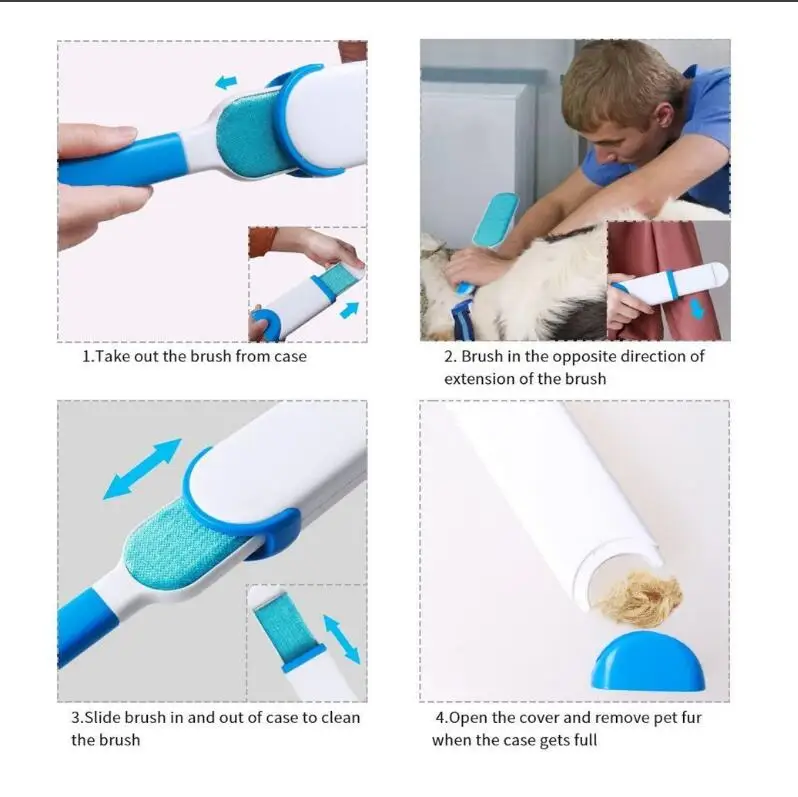 1.Take out the brush from case

2. Brush in the opposite direction of extension of the brush

3.Slide brush in and out of case to clean the brush

4.Open the cover and remove pet fur when the case gets full