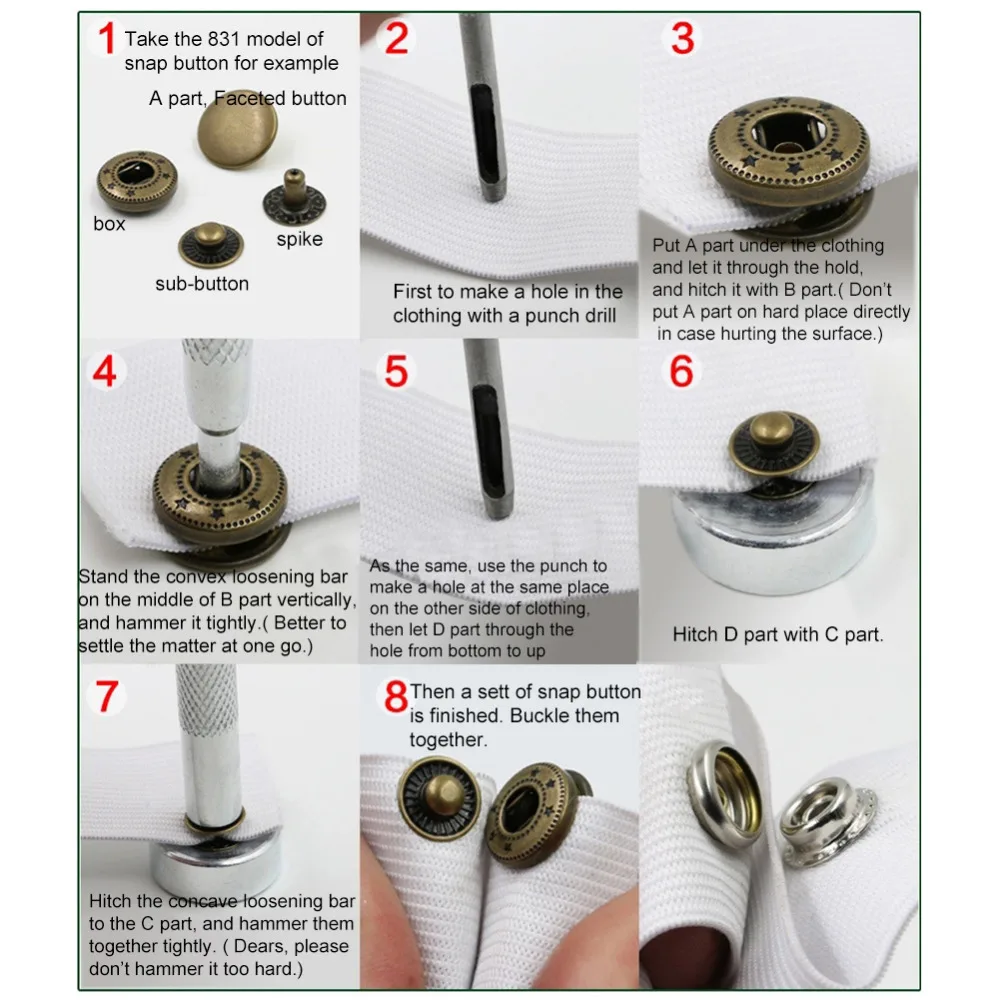 1 Take the 831 model of snap button for example

A part, Faceted button

box

spike

sub-button

2

First to make a hole in the clothing with a punch drill

3

Put A part under the clothing and let it through the hold, and hitch it with B part.( Don't put A part on hard place directly in case hurting the surface.)

4

Stand the convex loosening bar on the middle of B part vertically, and hammer it tightly.( Better to settle the matter at one go.)

5

As the same, use the punch to make a hole at the same place on the other side of clothing, then let D part through the hole from bottom to up

6

Hitch D part with C part.

7

Hitch the concave loosening bar to the C part, and hammer them together tightly. ( Dears, please don't hammer it too hard.)

8 Then a sett of snap button is finished. Buckle them together.