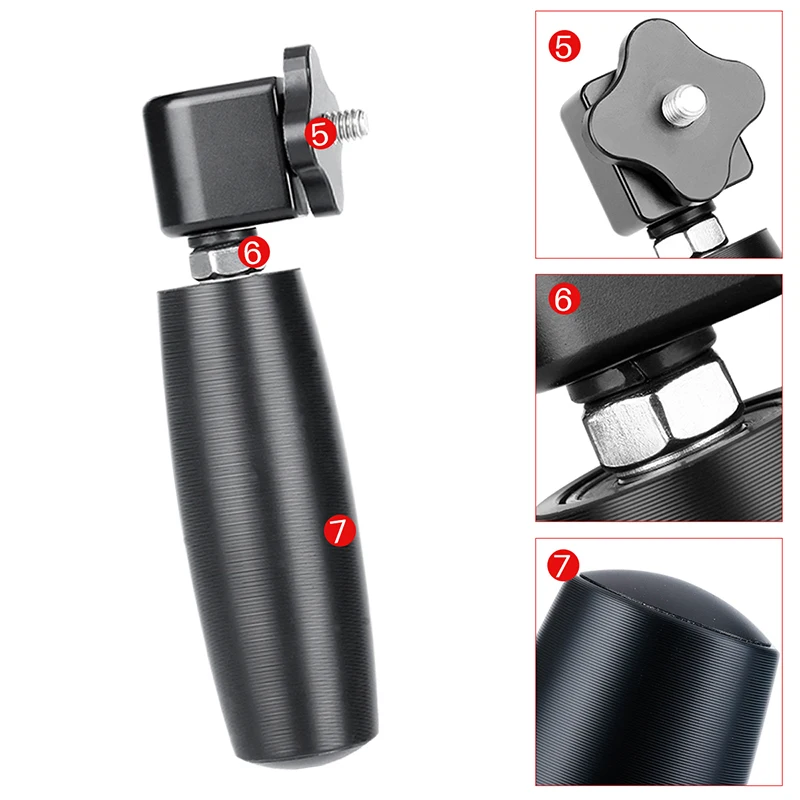 5
6
7
5
6
7