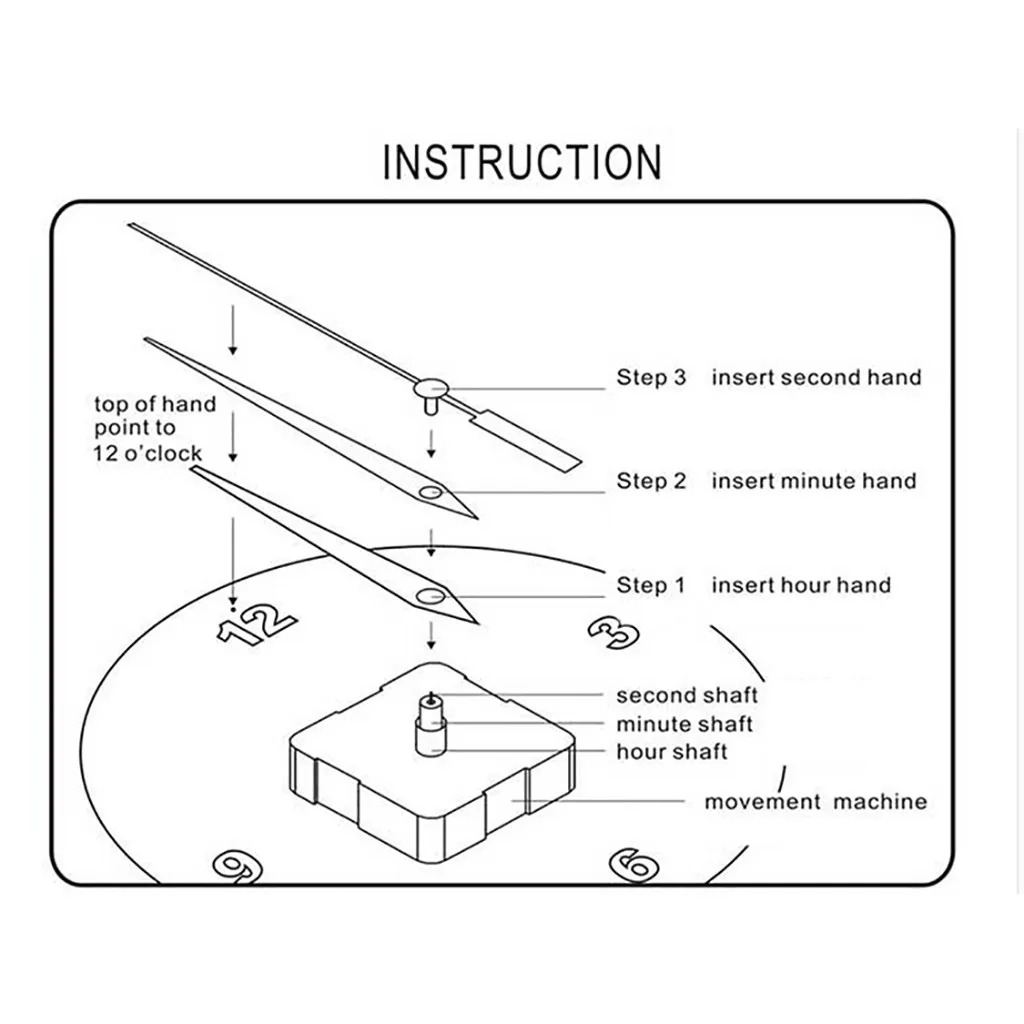 INSTRUCTION

top of hand point to 12 o'clock

Step 3 insert second hand

Step 2 insert minute hand

Step 1 insert hour hand

12

3

second shaft

minute shaft

hour shaft

movement machine

9

6