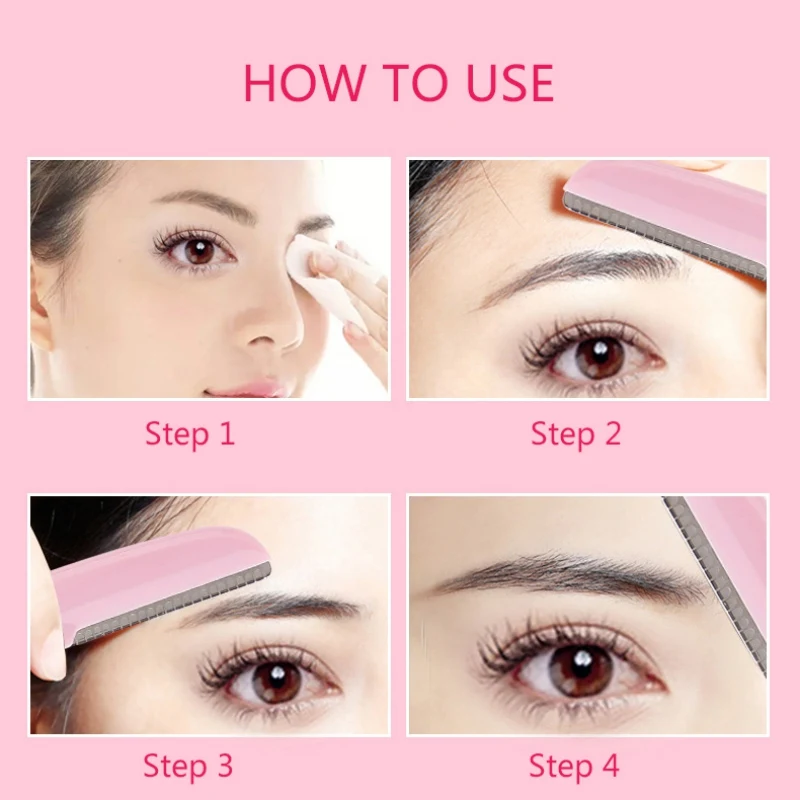 HOW TO USE

Step 1

Step 2

Step 3

Step 4