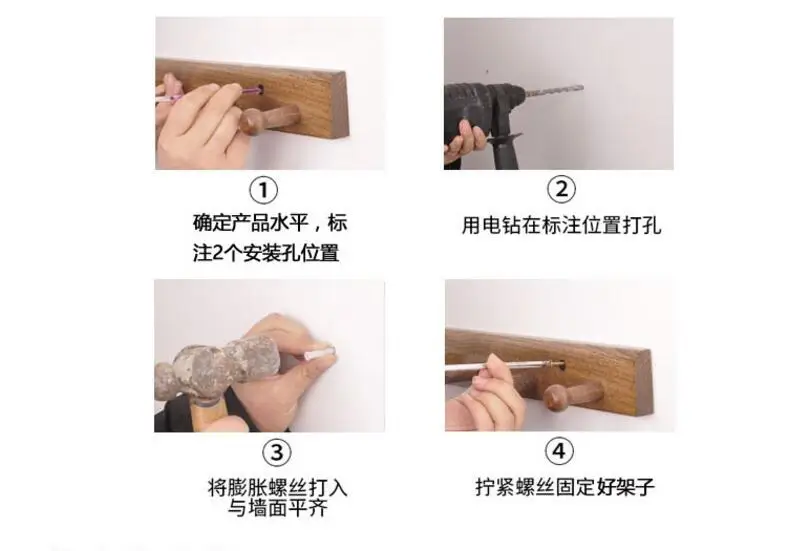 ①
确定产品水平，标注2个安装孔位置

②
用电钻在标注位置打孔

③
将膨胀螺丝打入与墙面平齐

④
拧紧螺丝固定好架子