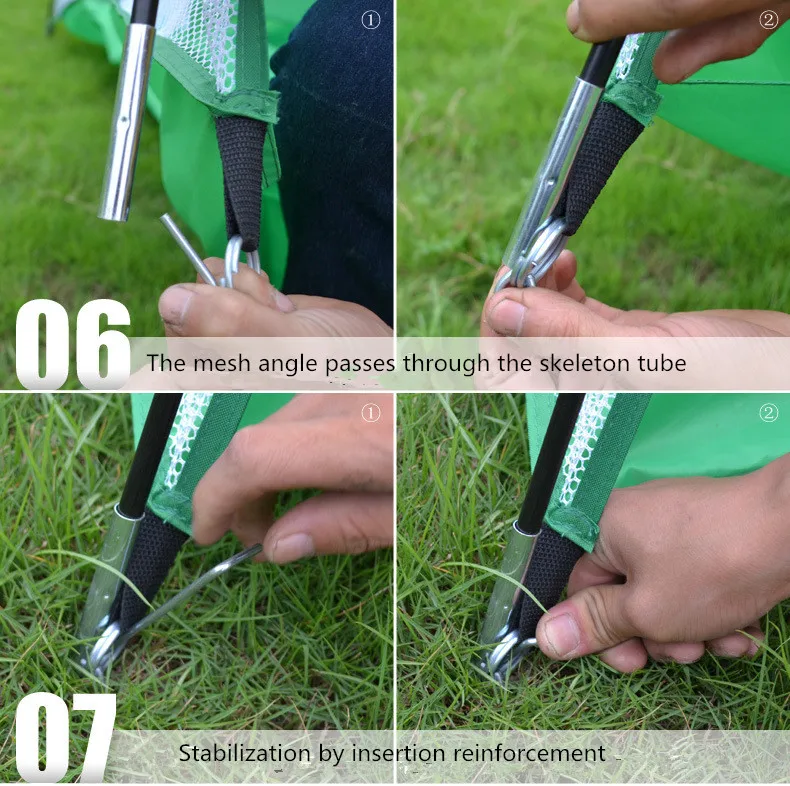 ①

②

06 The mesh angle passes through the skeleton tube

①

②

07 Stabilization by insertion reinforcement