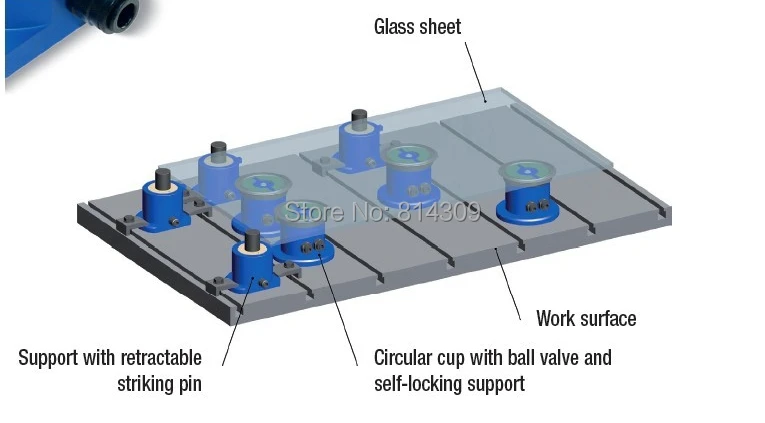 Glass sheet

Store No: 814309

Work surface

Support with retractable striking pin

Circular cup with ball valve and self-locking support