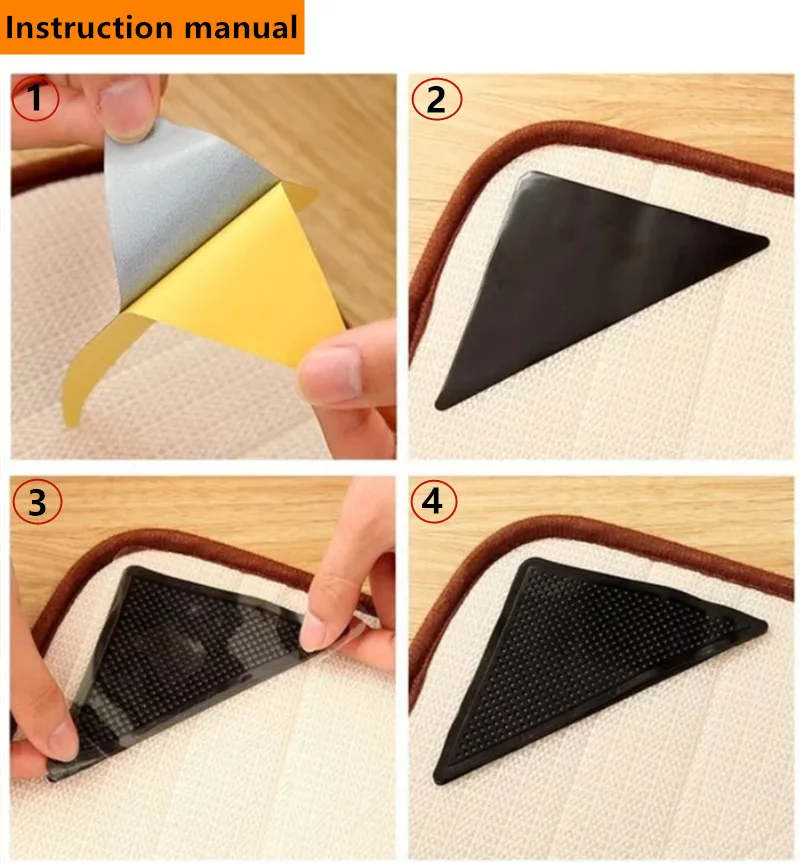 Instruction manual

1

2

3

4