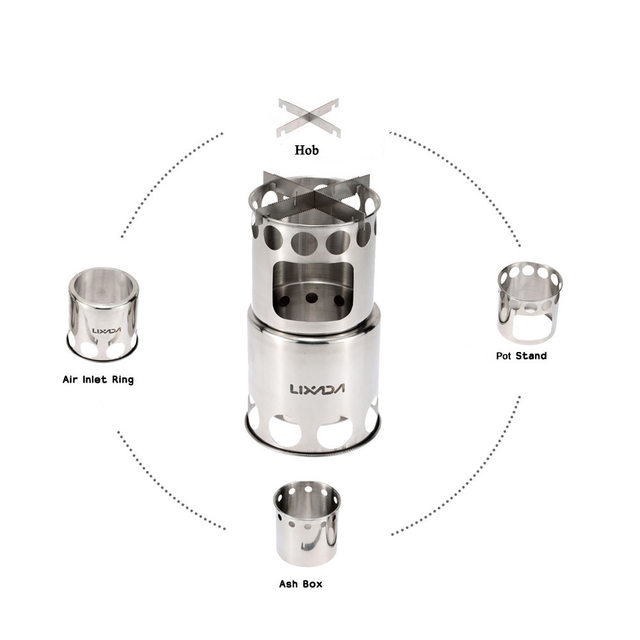 Hob

LIXADA

Air Inlet Ring

LIXADA

Pot Stand

Ash Box