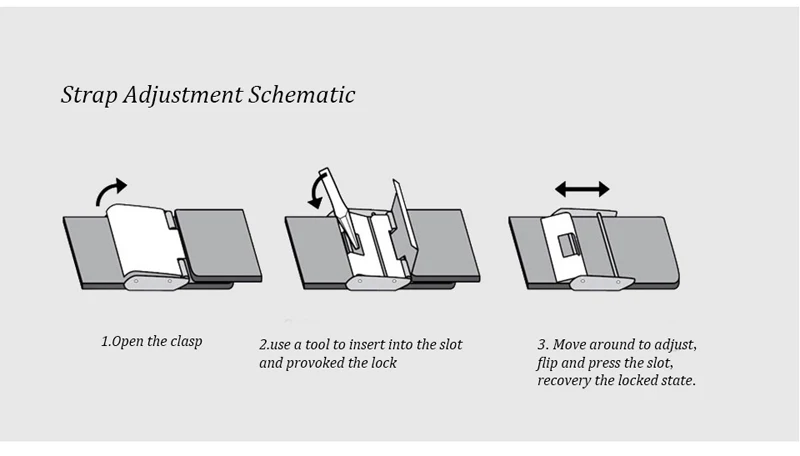 Strap Adjustment Schematic

1.Open the clasp

2.use a tool to insert into the slot and provoked the lock

3. Move around to adjust, flip and press the slot, recovery the locked state.