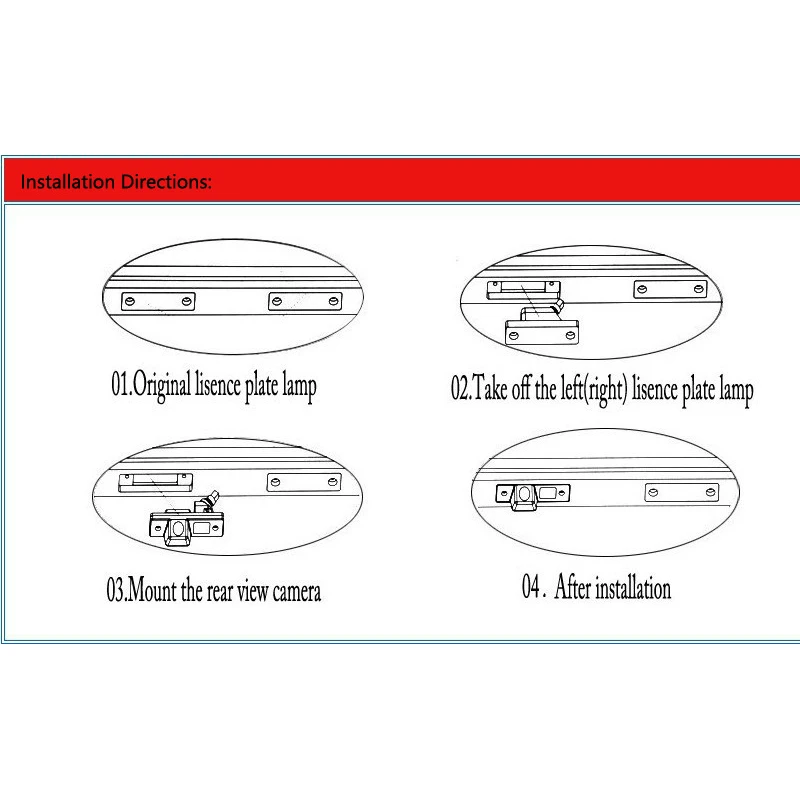 Installation Directions:

01.Original lisence plate lamp

02.Take off the left(right) lisence plate lamp

03.Mount the rear view camera

04. After installation