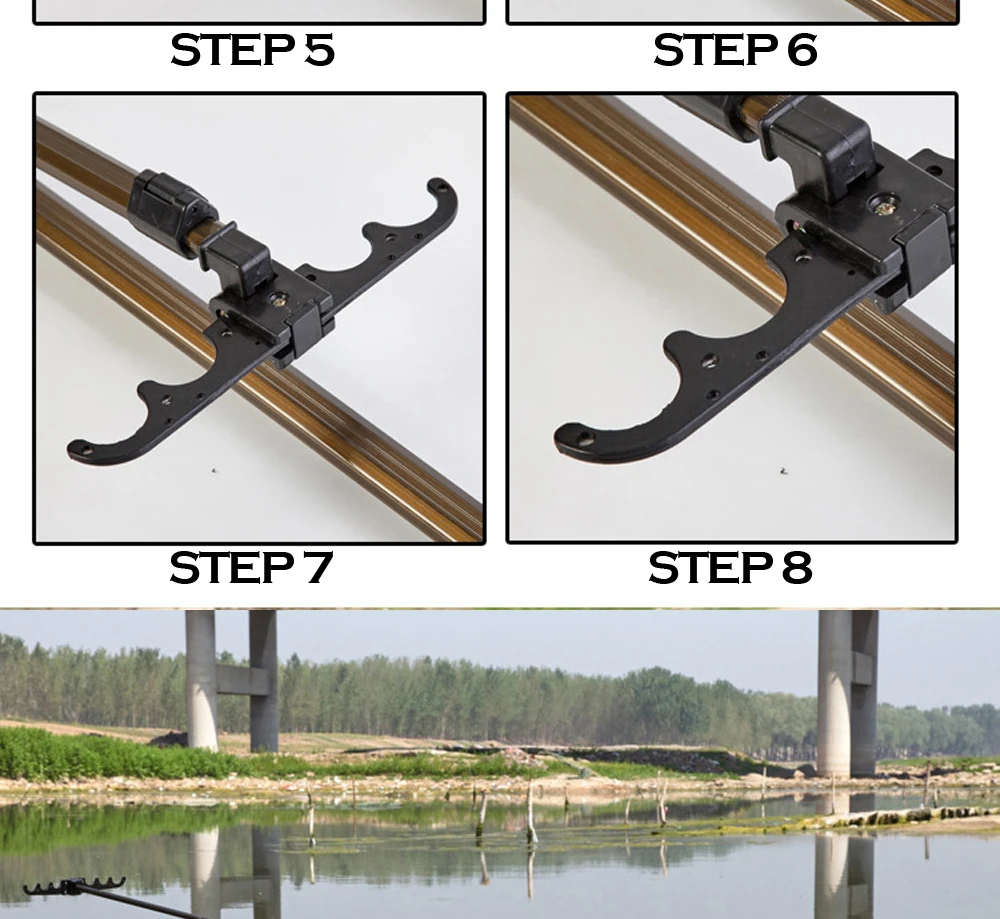 STEP 5

STEP 6

STEP 7

STEP 8