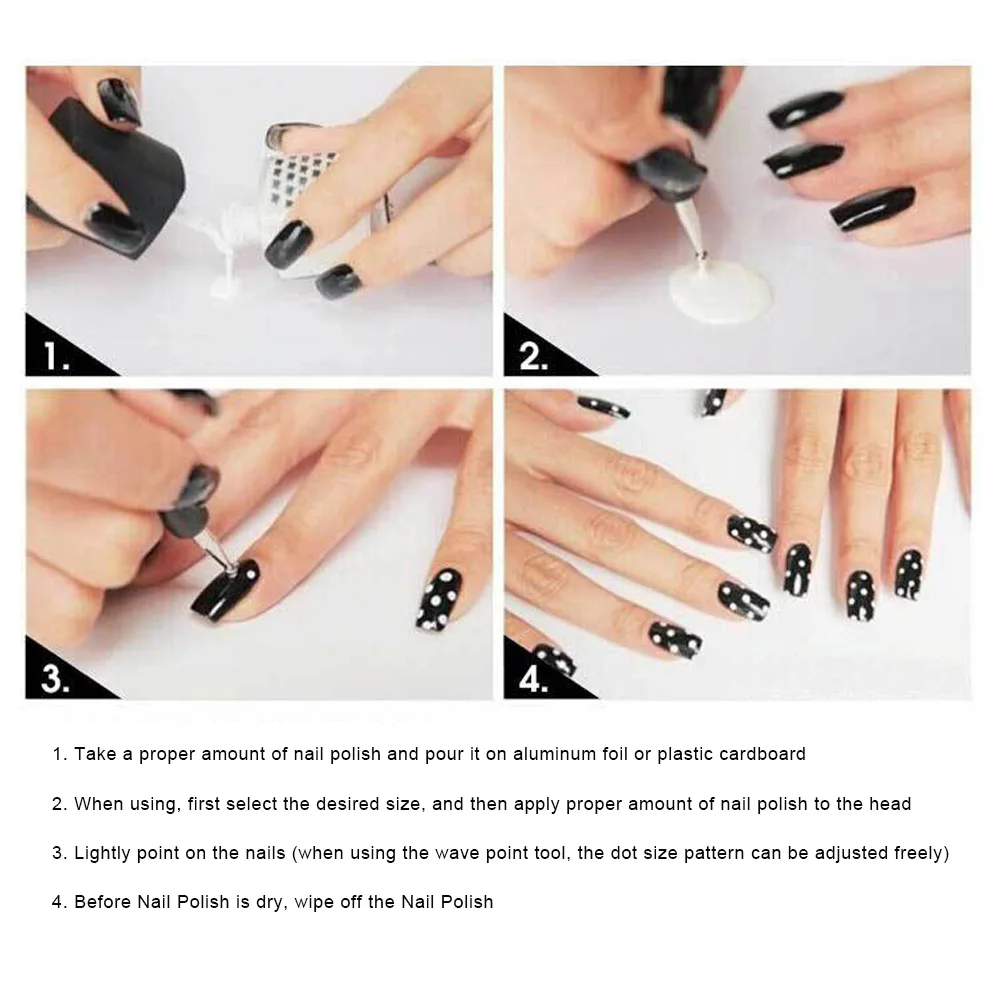 1.

2.

3.

4.

1. Take a proper amount of nail polish and pour it on aluminum foil or plastic cardboard

2. When using, first select the desired size, and then apply proper amount of nail polish to the head

3. Lightly point on the nails (when using the wave point tool, the dot size pattern can be adjusted freely)

4. Before Nail Polish is dry, wipe off the Nail Polish