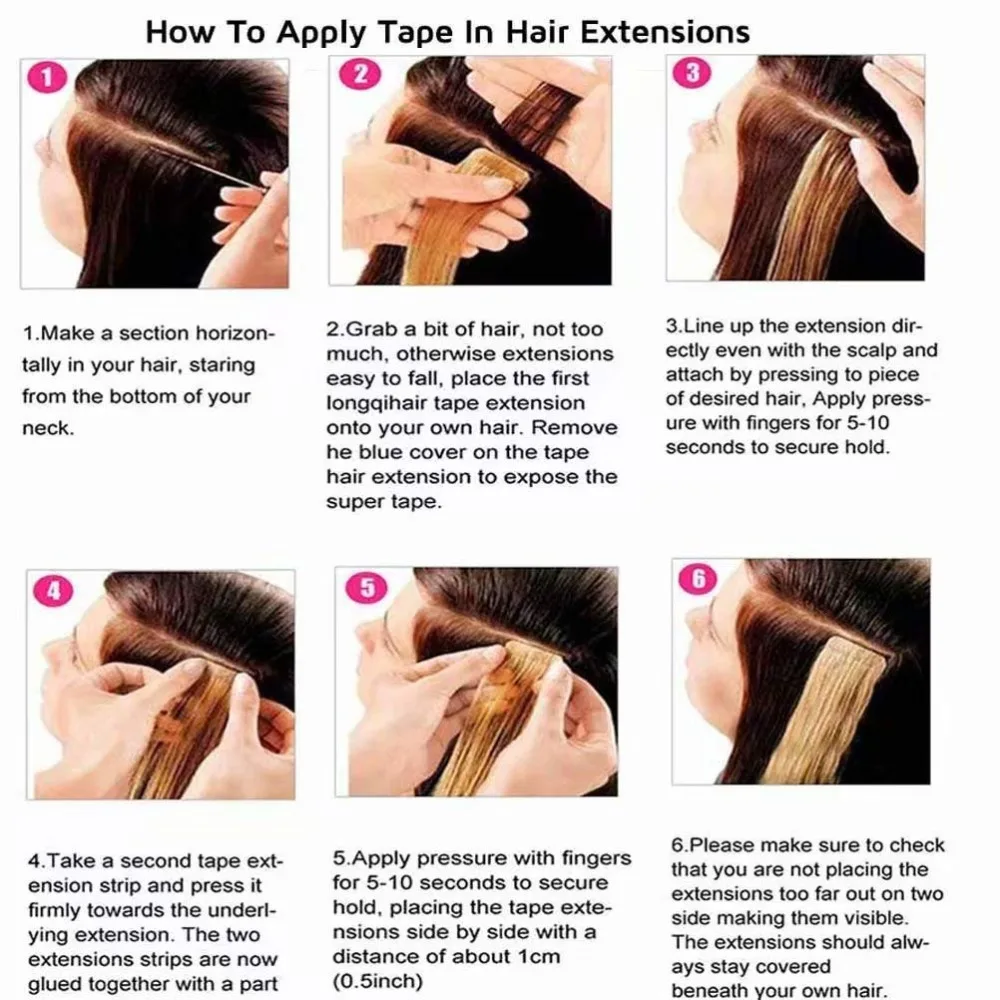 How To Apply Tape In Hair Extensions

1

2

3

1.Make a section horizontally in your hair, staring from the bottom of your neck.

2.Grab a bit of hair, not too much, otherwise extensions easy to fall, place the first longqihair tape extension onto your own hair. Remove he blue cover on the tape hair extension to expose the super tape.

3.Line up the extension directly even with the scalp and attach by pressing to piece of desired hair, Apply pressure with fingers for 5-10 seconds to secure hold.

4

5

6

4.Take a second tape extension strip and press it firmly towards the underlying extension. The two extensions strips are now glued together with a part

5.Apply pressure with fingers for 5-10 seconds to secure hold, placing the tape extensions side by side with a distance of about 1cm (0.5inch)

6.Please make sure to check that you are not placing the extensions too far out on two side making them visible. The extensions should always stay covered beneath your own hair.