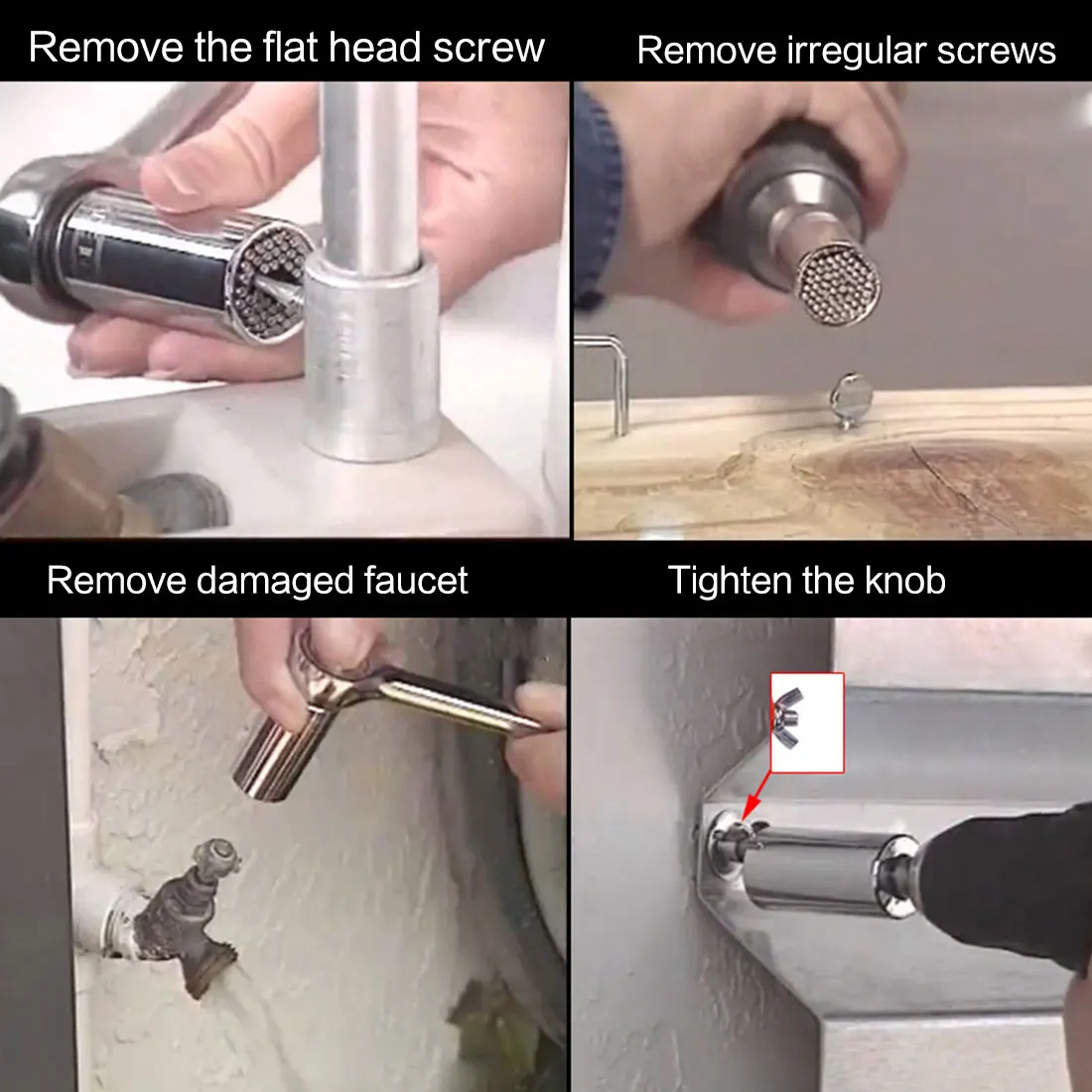 Remove the flat head screw

Remove irregular screws

Remove damaged faucet

Tighten the knob