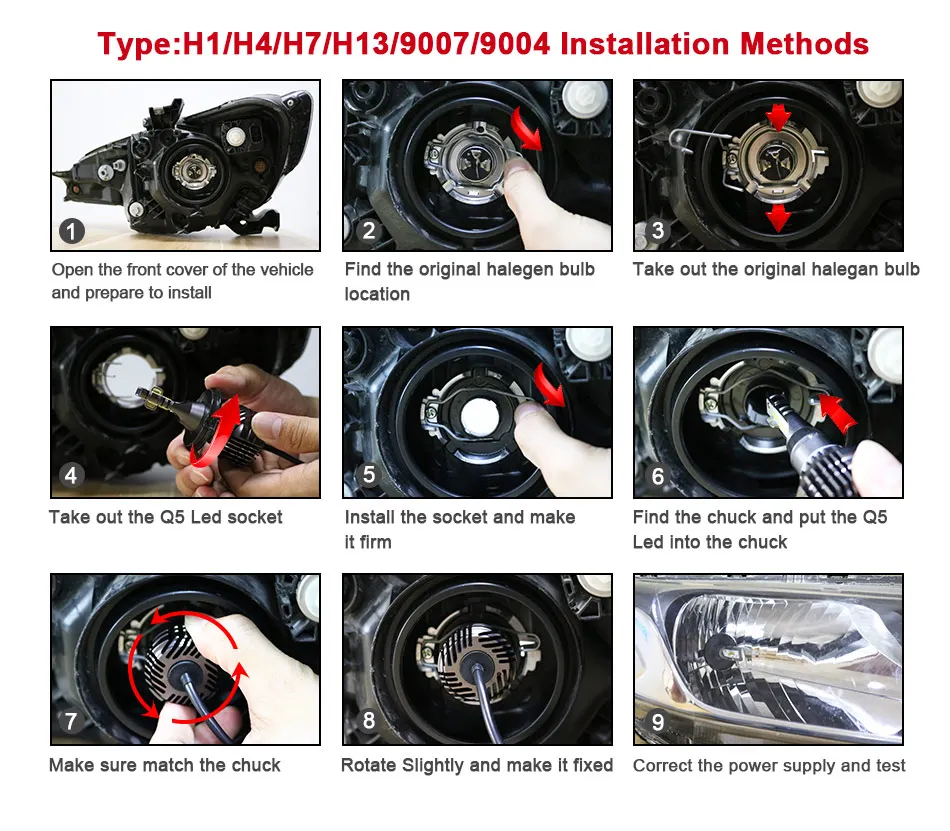 Type:H1/H4/H7/H13/9007/9004 Installation Methods

1

Open the front cover of the vehicle and prepare to install

2

Find the original halegen bulb location

3

Take out the original halegan bulb

4

Take out the Q5 Led socket

5

Install the socket and make it firm

6

Find the chuck and put the Q5 Led into the chuck

7

Make sure match the chuck

8

Rotate Slightly and make it fixed

9

Correct the power supply and test