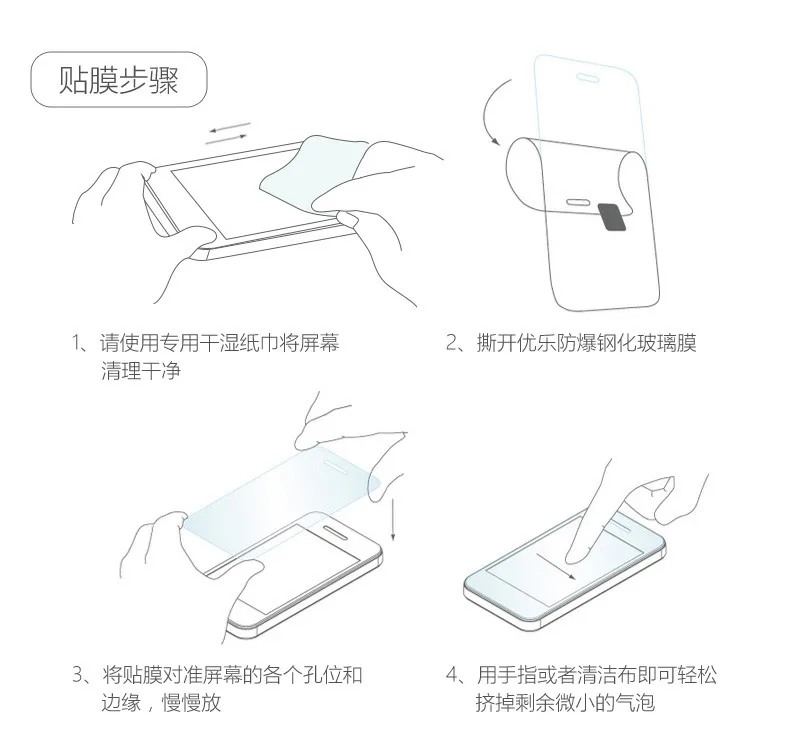 贴膜步骤

1、请使用专用干湿纸巾将屏幕清理干净

2、撕开优乐防爆钢化玻璃膜

3、将贴膜对准屏幕的各个孔位和边缘，慢慢放

4、用手指或者清洁布即可轻松挤掉剩余微小的气泡