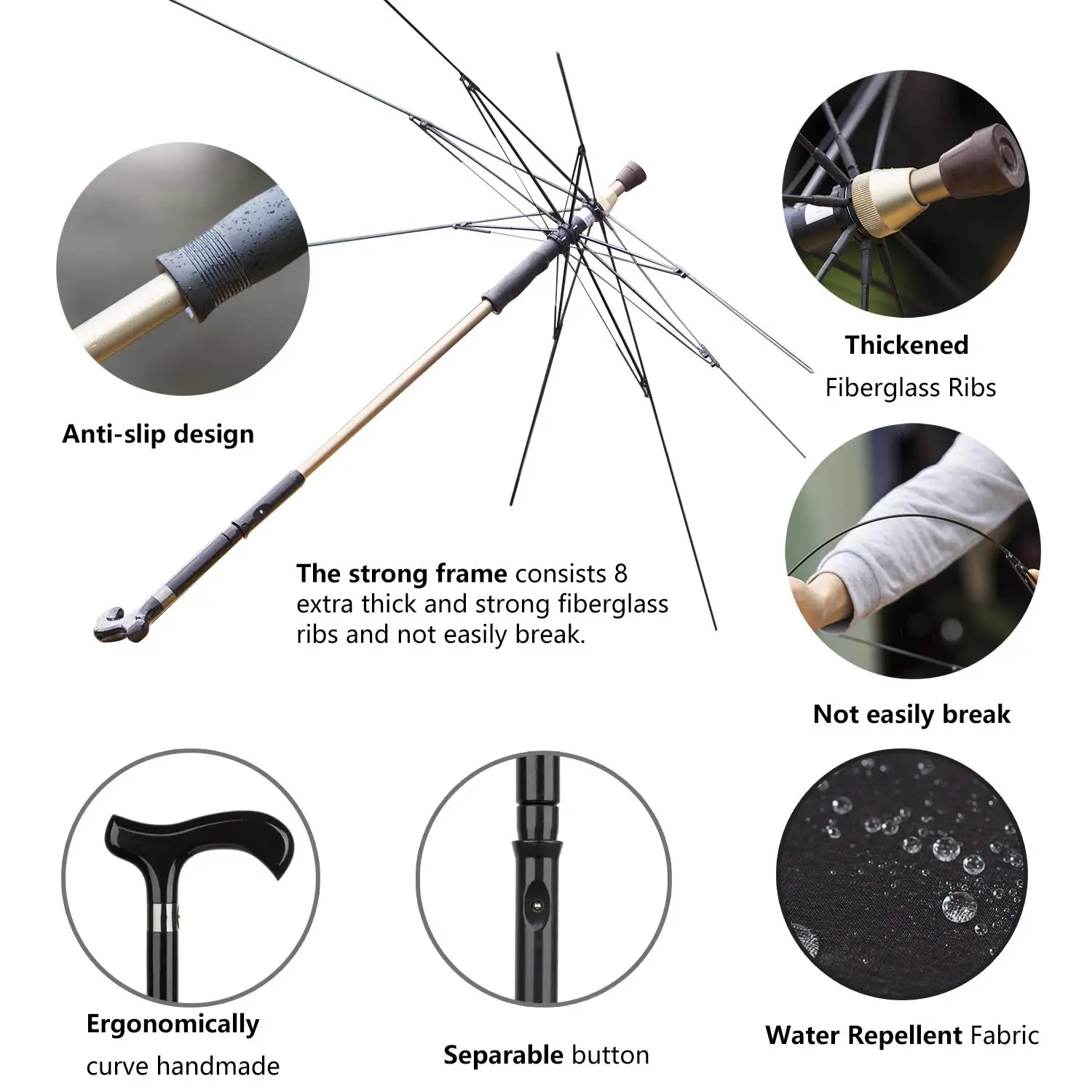 Anti-slip design

Thickened
Fiberglass Ribs

The strong frame consists 8 extra thick and strong fiberglass ribs and not easily break.

Not easily break

Ergonomically
curve handmade

Separable button

Water Repellent Fabric