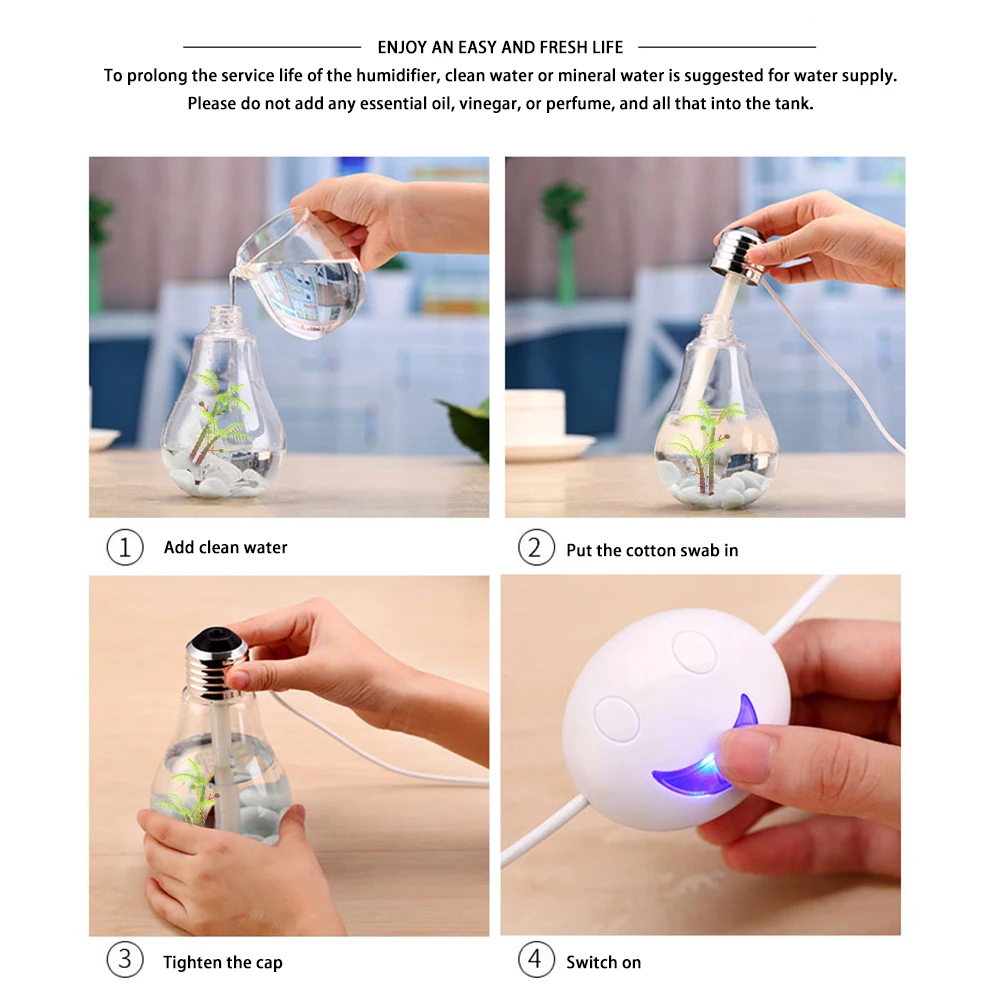 ENJOY AN EASY AND FRESH LIFE

To prolong the service life of the humidifier, clean water or mineral water is suggested for water supply. Please do not add any essential oil, vinegar, or perfume, and all that into the tank.

① Add clean water

② Put the cotton swab in

③ Tighten the cap

④ Switch on