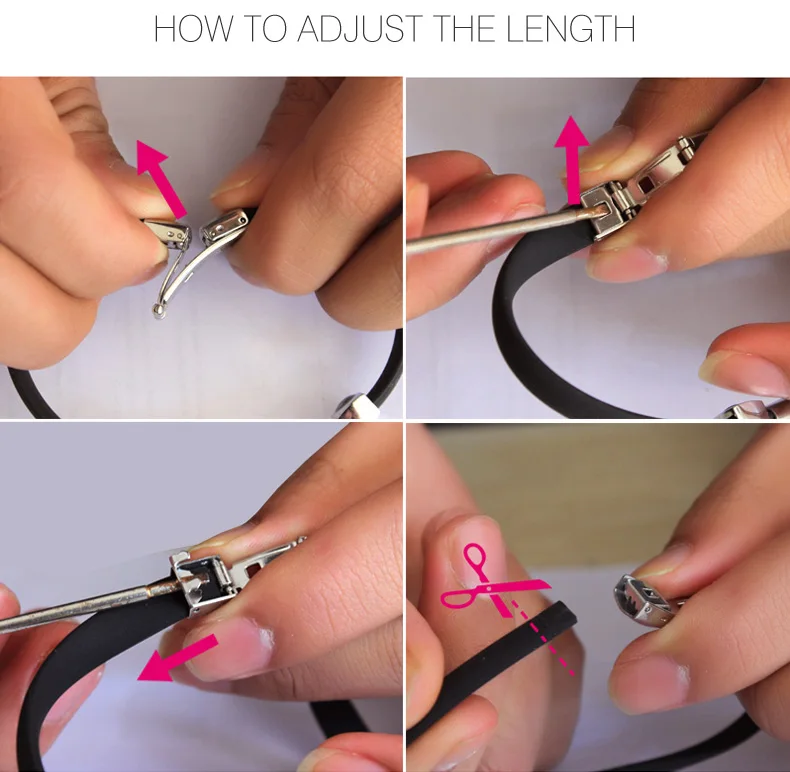 HOW TO ADJUST THE LENGTH