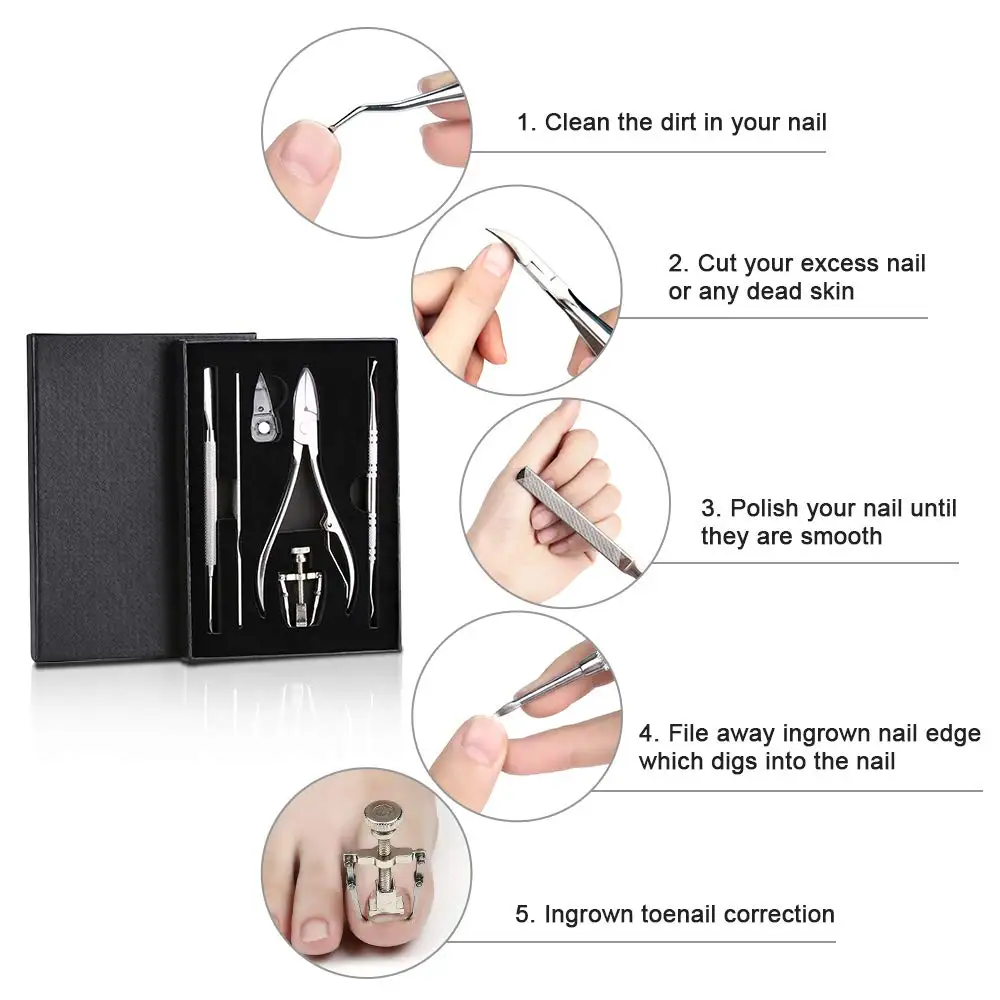 1. Clean the dirt in your nail

2. Cut your excess nail or any dead skin

3. Polish your nail until they are smooth

4. File away ingrown nail edge which digs into the nail

5. Ingrown toenail correction