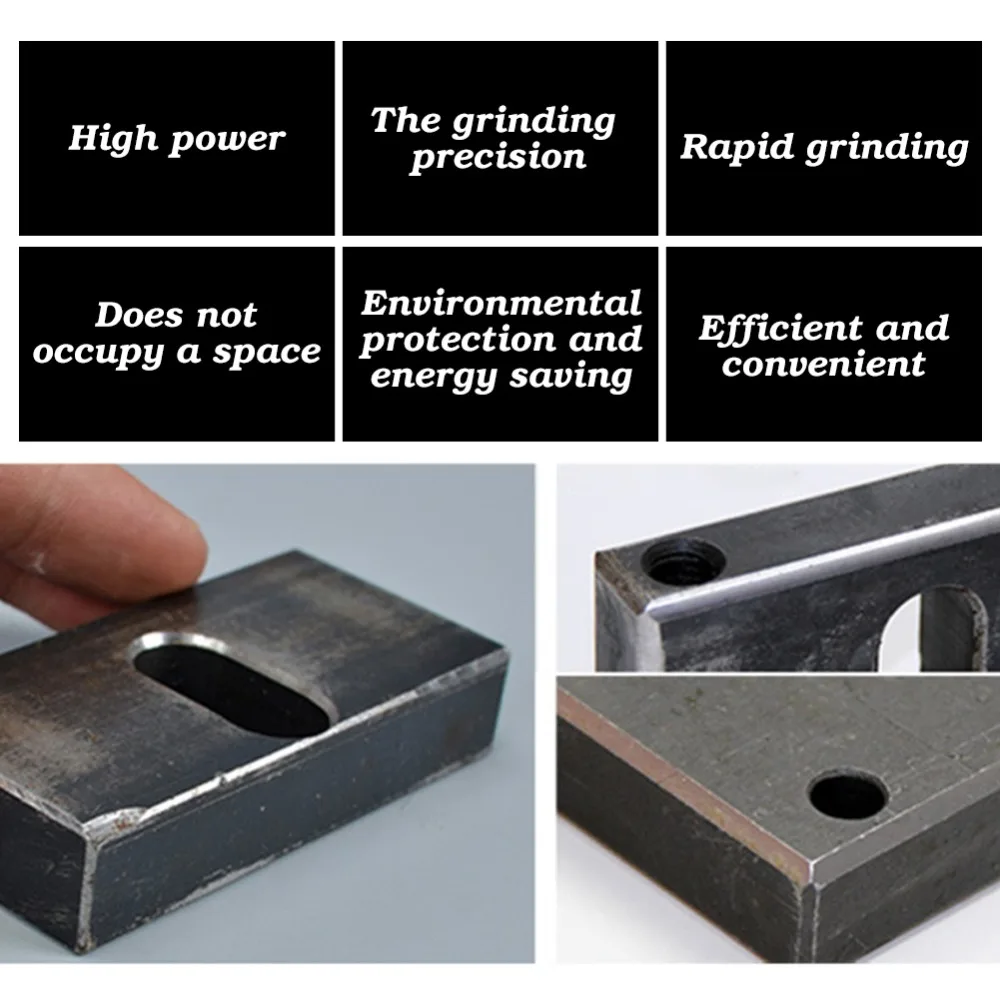 High power

The grinding precision

Rapid grinding

Does not occupy a space

Environmental protection and energy saving

Efficient and convenient