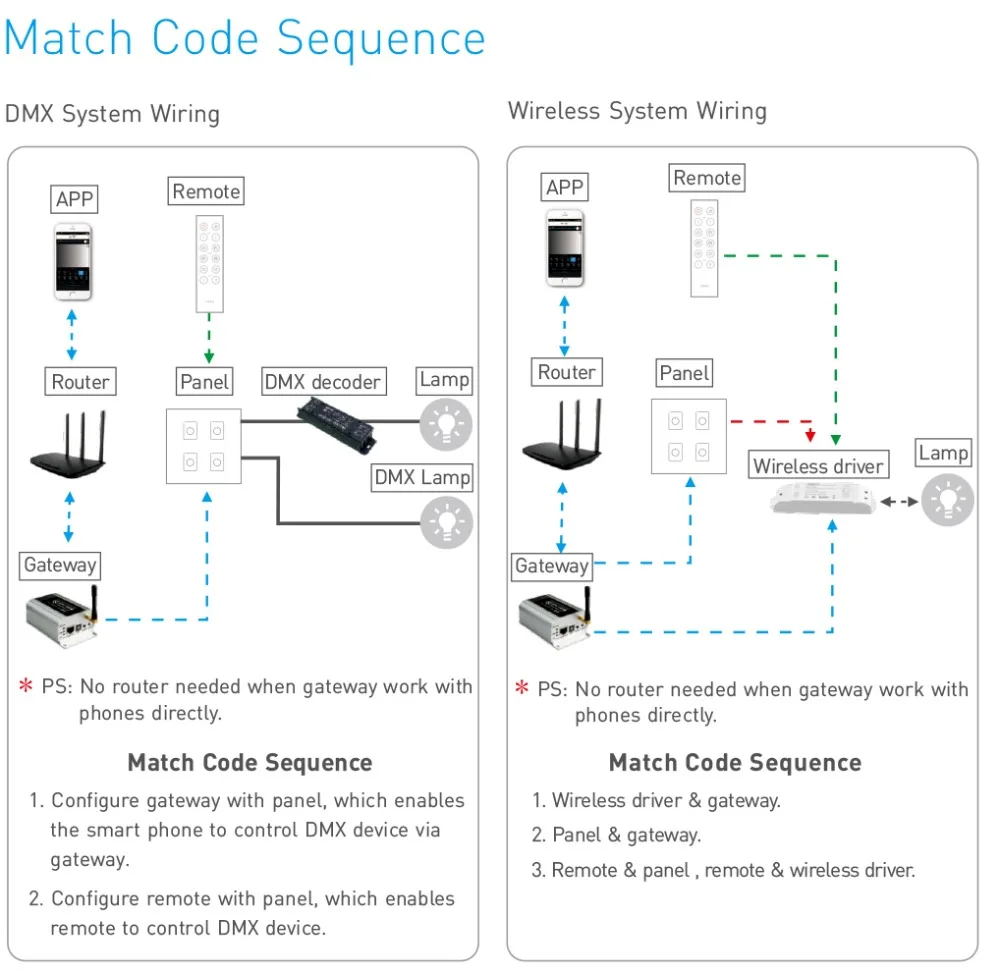 Match Code Sequence

DMX System Wiring

APP

Remote

Router

Panel

DMX decoder

Lamp

DMX Lamp

Gateway

* PS: No router needed when gateway work with phones directly.

Match Code Sequence

1. Configure gateway with panel, which enables the smart phone to control DMX device via gateway.

2. Configure remote with panel, which enables remote to control DMX device.

Wireless System Wiring

APP

Remote

Router

Panel

Wireless driver

Lamp

Gateway

* PS: No router needed when gateway work with phones directly.

Match Code Sequence

1. Wireless driver & gateway.

2. Panel & gateway.

3. Remote & panel , remote & wireless driver.