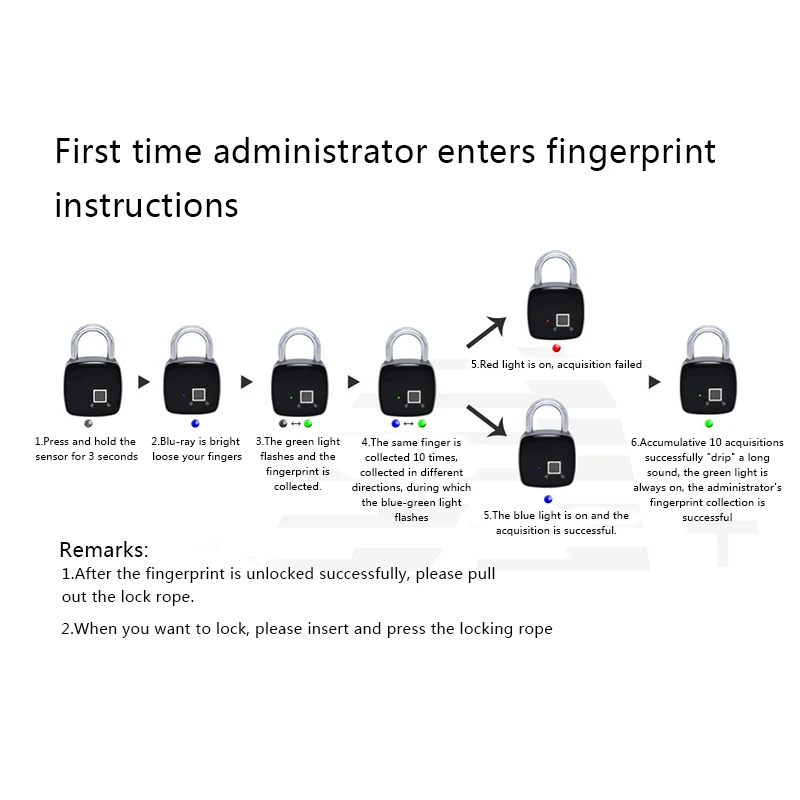 First time administrator enters fingerprint instructions

1.Press and hold the sensor for 3 seconds

2.Blu-ray is bright loose your fingers

3.The green light flashes and the fingerprint is collected.

4.The same finger is collected 10 times, collected in different directions, during which the blue-green light flashes

5.Red light is on, acquisition failed

5.The blue light is on and the acquisition is successful.

6.Accumulative 10 acquisitions successfully "drip" a long sound, the green light is always on, the administrator's fingerprint collection is successful

Remarks:
1.After the fingerprint is unlocked successfully, please pull out the lock rope.

2.When you want to lock, please insert and press the locking rope