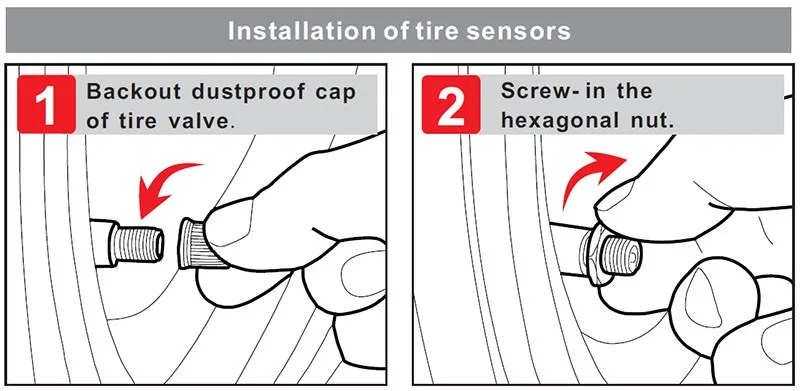 Installation of tire sensors

1 Backout dustproof cap of tire valve.

2 Screw- in the hexagonal nut.